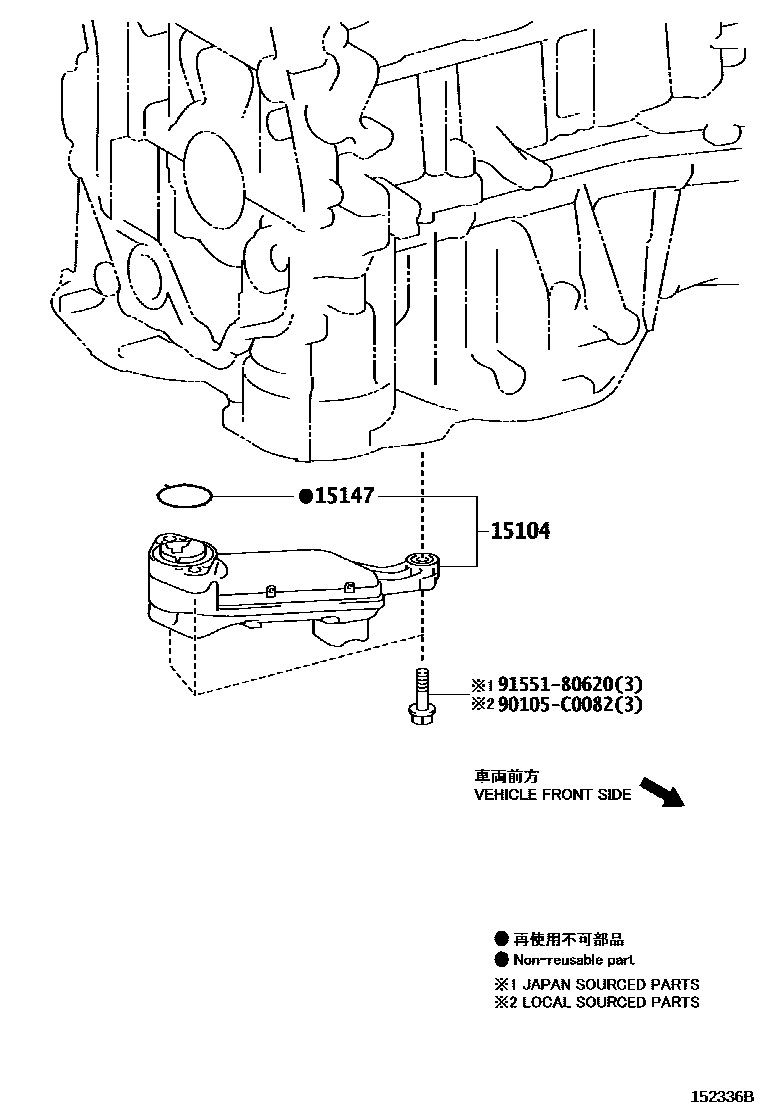 ●15147

15104

※1 91551-80620(3)
※2 90105-C0082(3)

車両前方
VEHICLE FRONT SIDE

● 再使用不可部品
● Non-reusable part
※1 JAPAN SOURCED PARTS
※2 LOCAL SOURCED PARTS

152336B