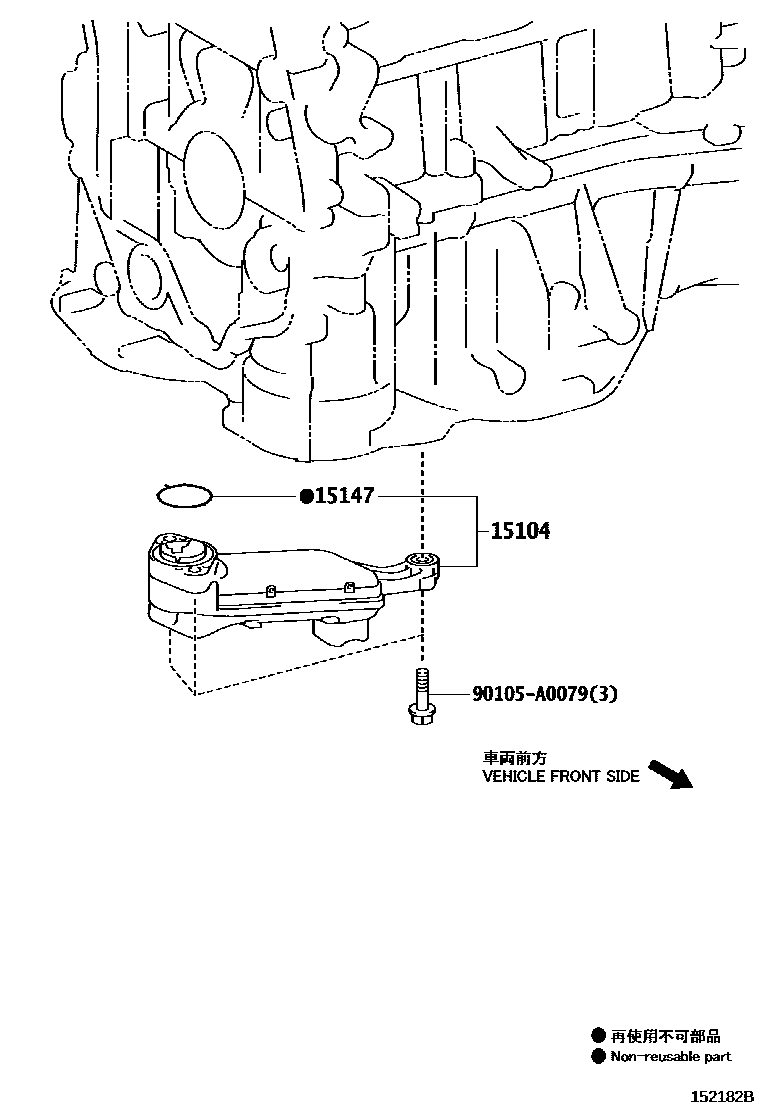 ●15147

15104

90105-A0079(3)

車両前方
VEHICLE FRONT SIDE

● 再使用不可部品
● Non-reusable part

152182B