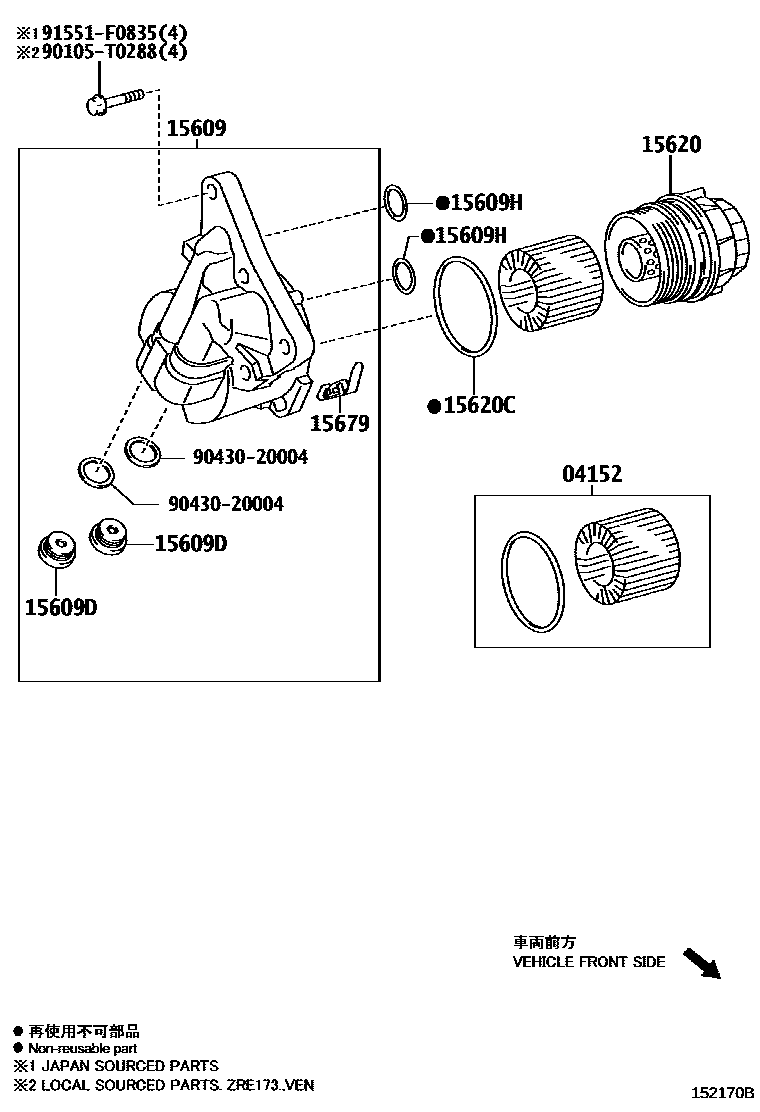 ※1 91551-F0835(4)
※2 90105-T0288(4)

15609

15620

●15609H

●15609H

●15620C

15679

90430-20004

90430-20004

15609D

15609D

04152

車両前方
VEHICLE FRONT SIDE

● 再使用不可部品
● Non-reusable part
※1 JAPAN SOURCED PARTS
※2 LOCAL SOURCED PARTS. ZRE173..VEN

152170B