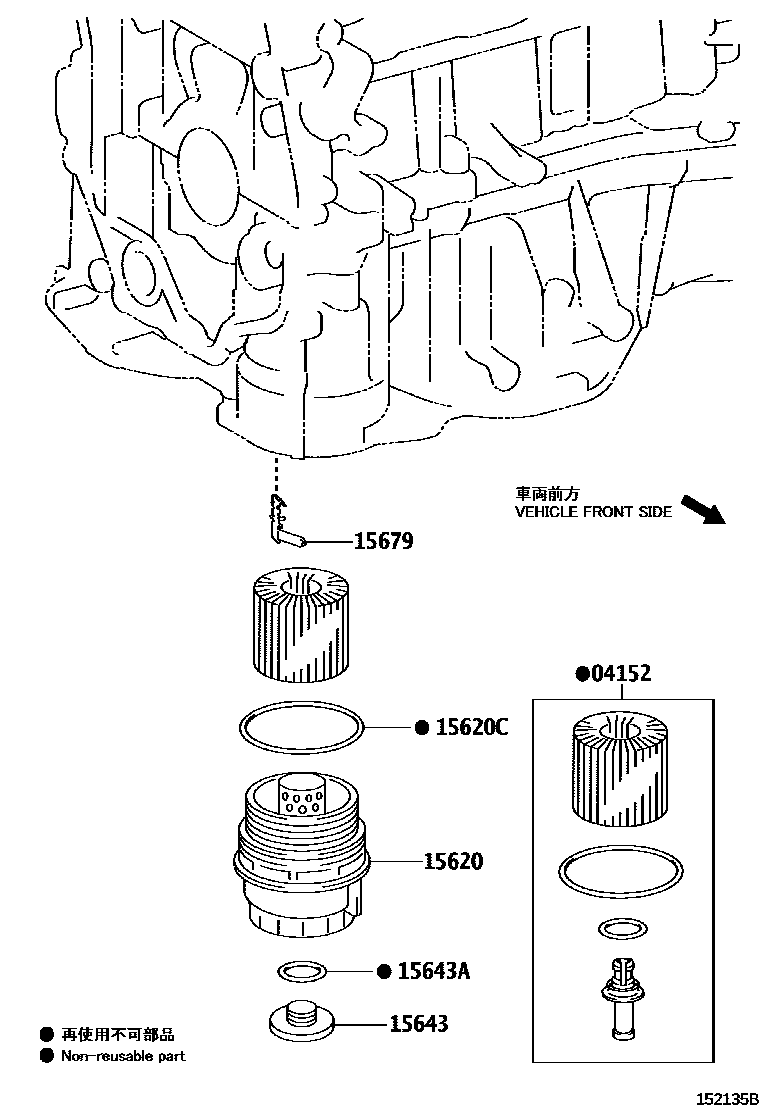 車両前方
VEHICLE FRONT SIDE

15679

●04152

● 15620C

15620

● 15643A

15643

● 再使用不可部品
● Non-reusable part

152135B