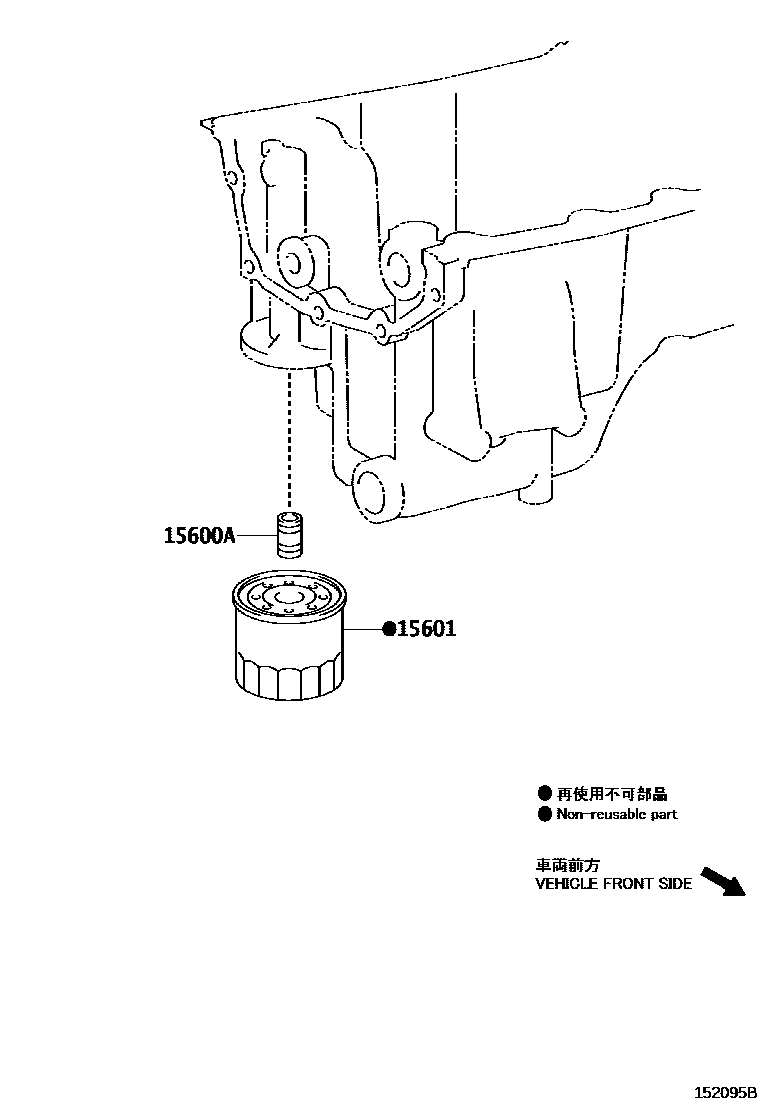 15600A

●15601

● 再使用不可部品
● Non-reusable part

車両前方
VEHICLE FRONT SIDE

152095B