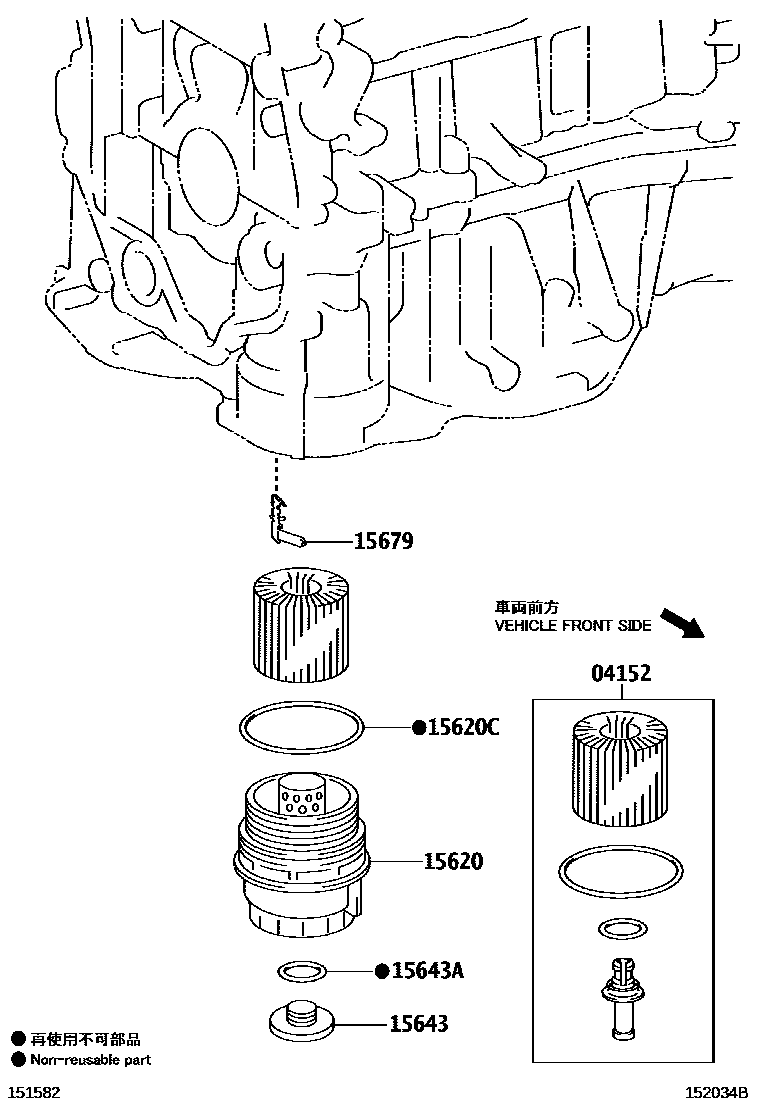 15679

車両前方
VEHICLE FRONT SIDE

04152

●15620C

15620

●15643A

15643

● 再使用不可部品
● Non-reusable part

151582

152034B