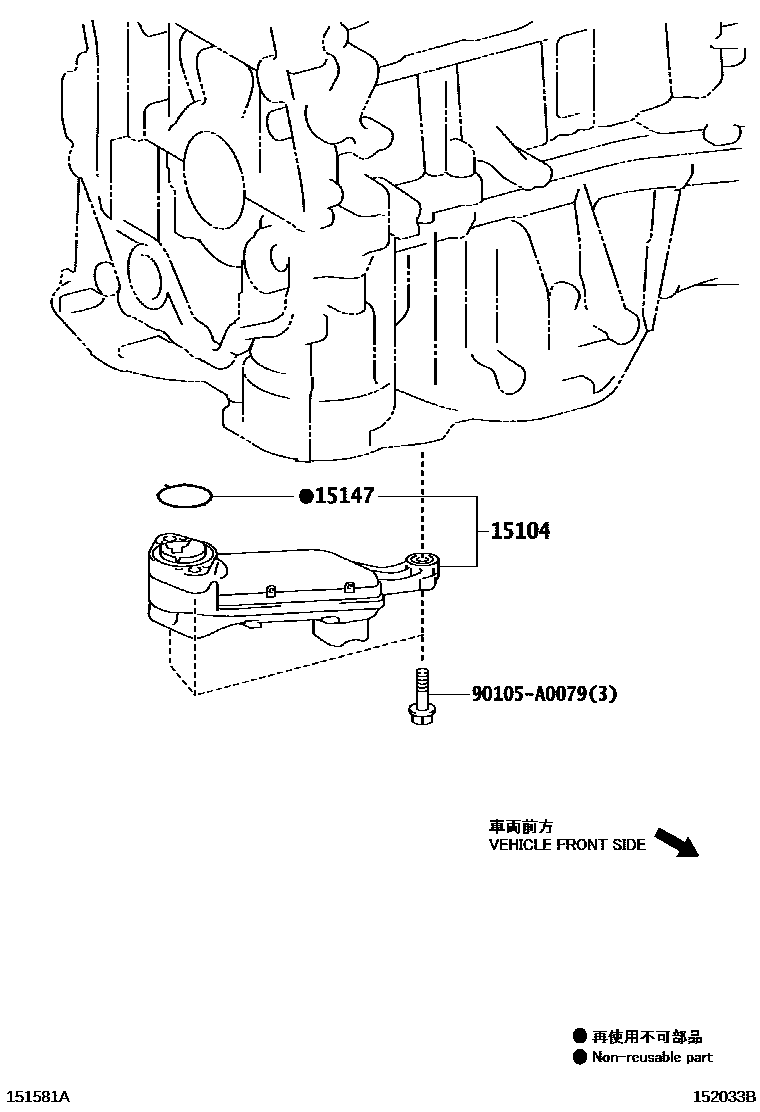 ●15147

15104

90105-A0079(3)

車両前方
VEHICLE FRONT SIDE

● 再使用不可部品
● Non-reusable part

151581A

152033B