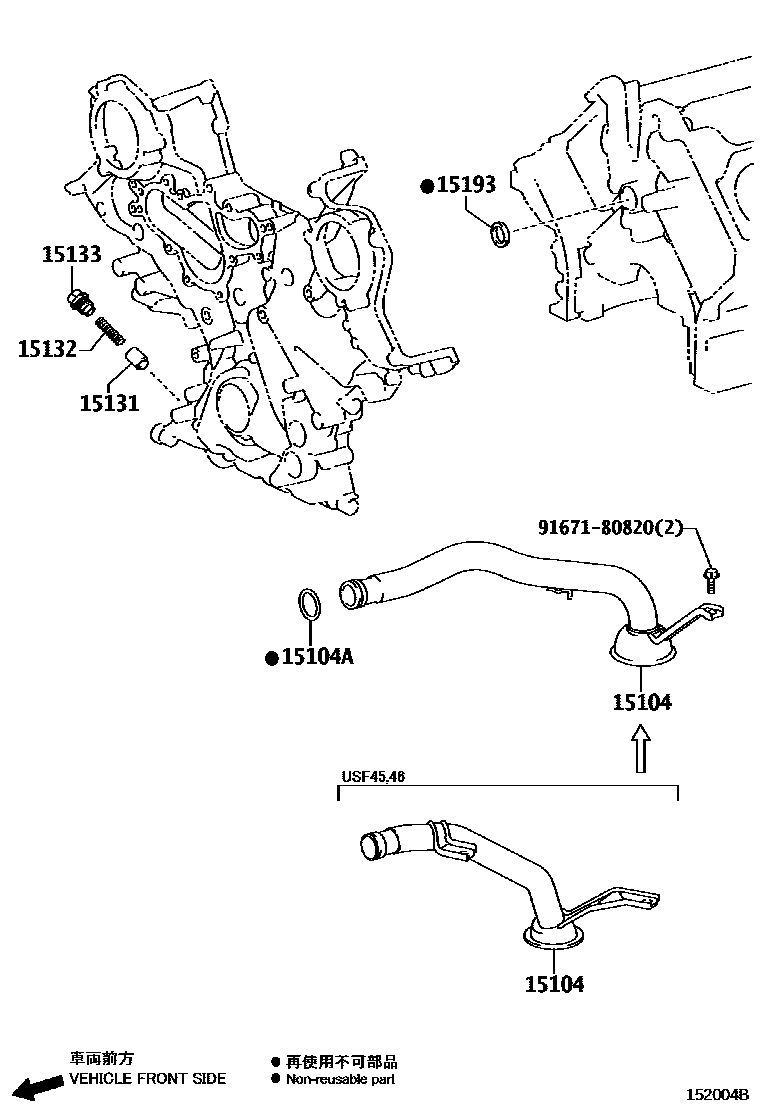 ●15193

15133

15132

15131

91671-80820(2)

●15104A

15104

USF45,46

15104

車両前方
VEHICLE FRONT SIDE

● 再使用不可部品
● Non-reusable part

152004B