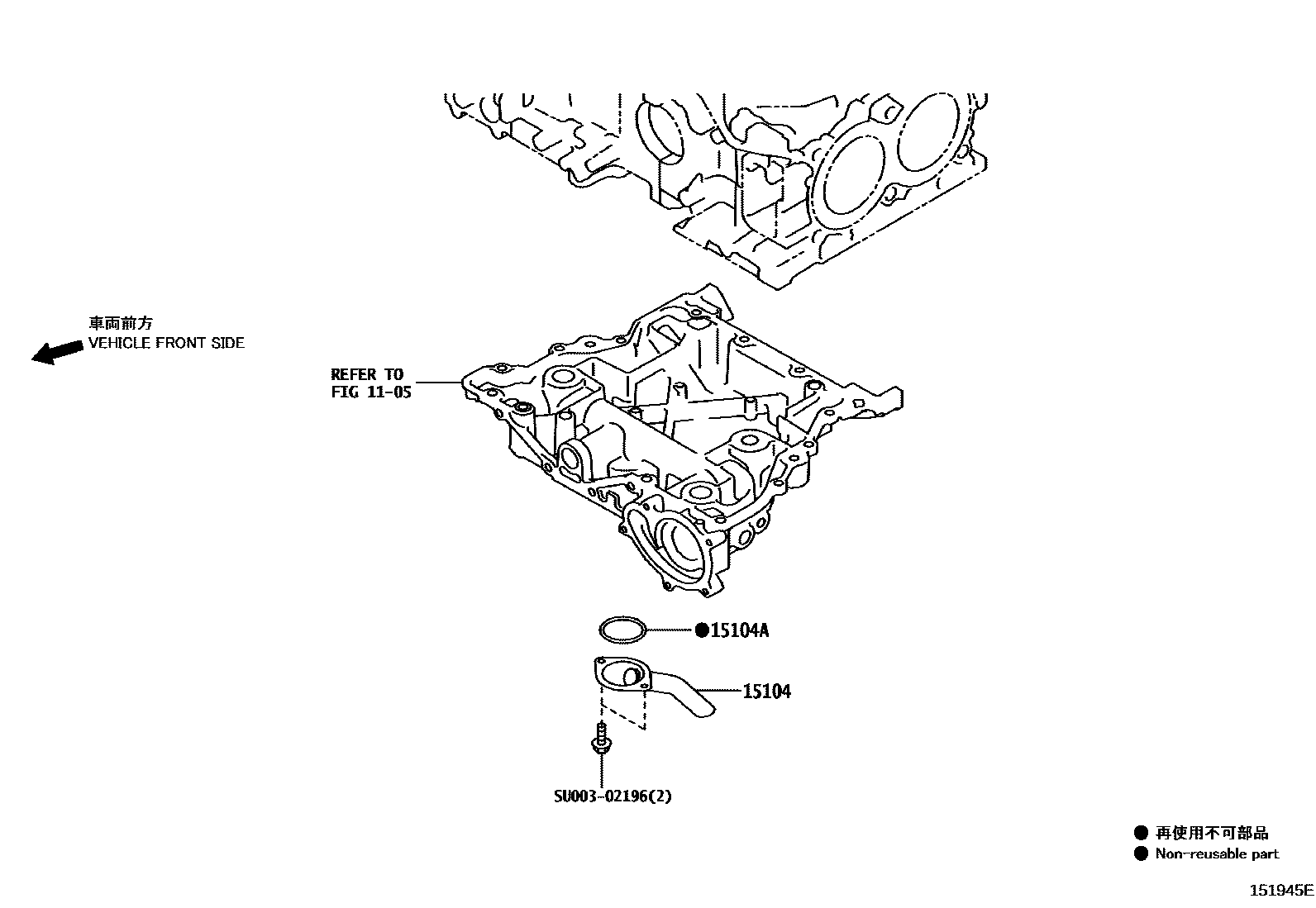 車両前方
VEHICLE FRONT SIDE

REFER TO
FIG 11-05

●15104A

15104

SU003-02196(2)

● 再使用不可部品
● Non-reusable part

151945E