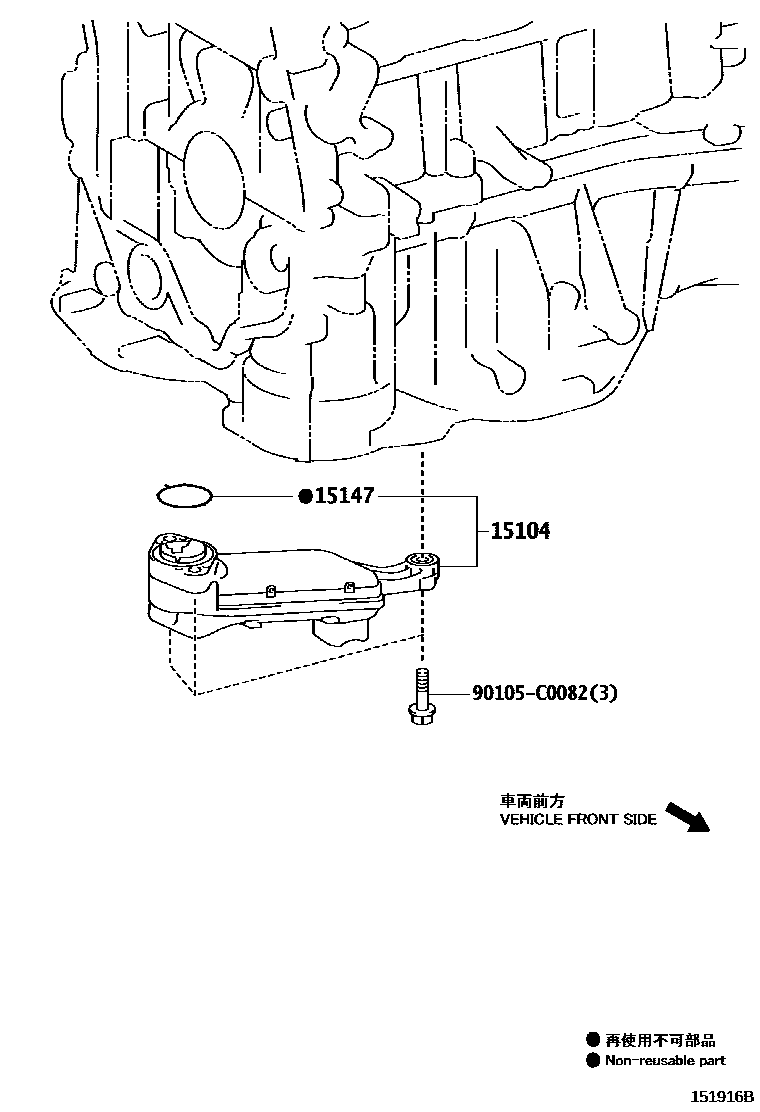 ●15147

15104

90105-C0082(3)

車両前方
VEHICLE FRONT SIDE

● 再使用不可部品
● Non-reusable part

151916B