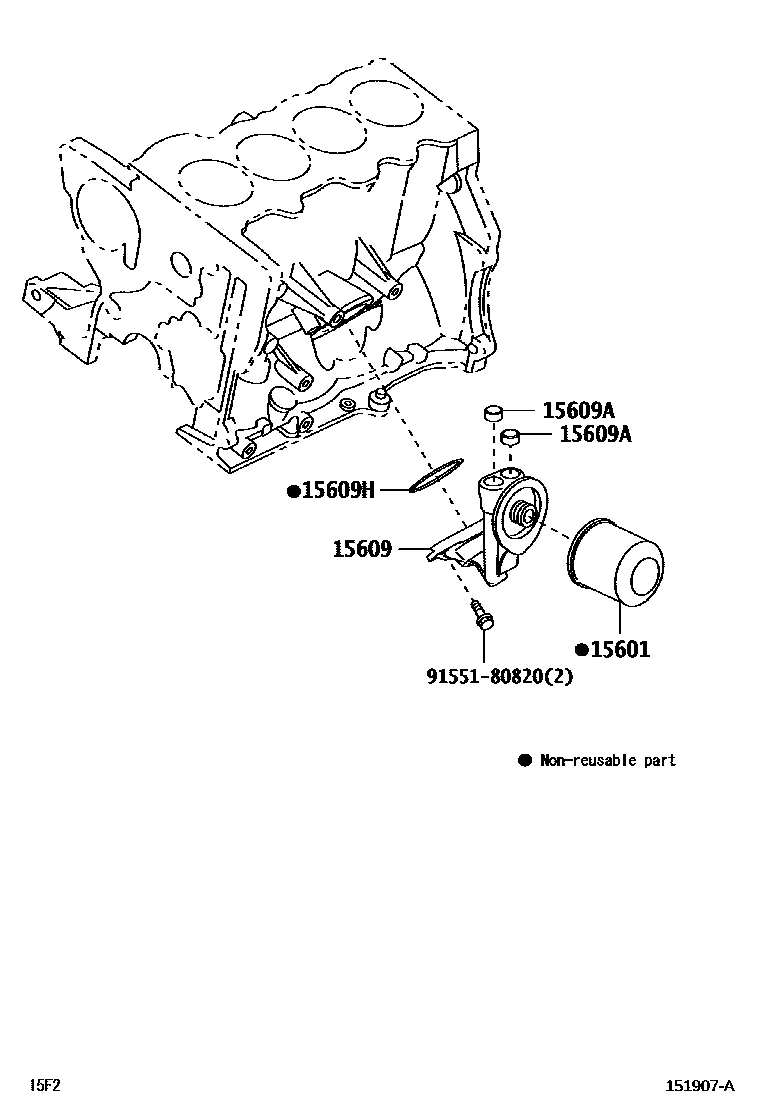 15609A
15609A
●15609H
15609
●15601
91551-80820(2)

● Non-reusable part

15F2

151907-A