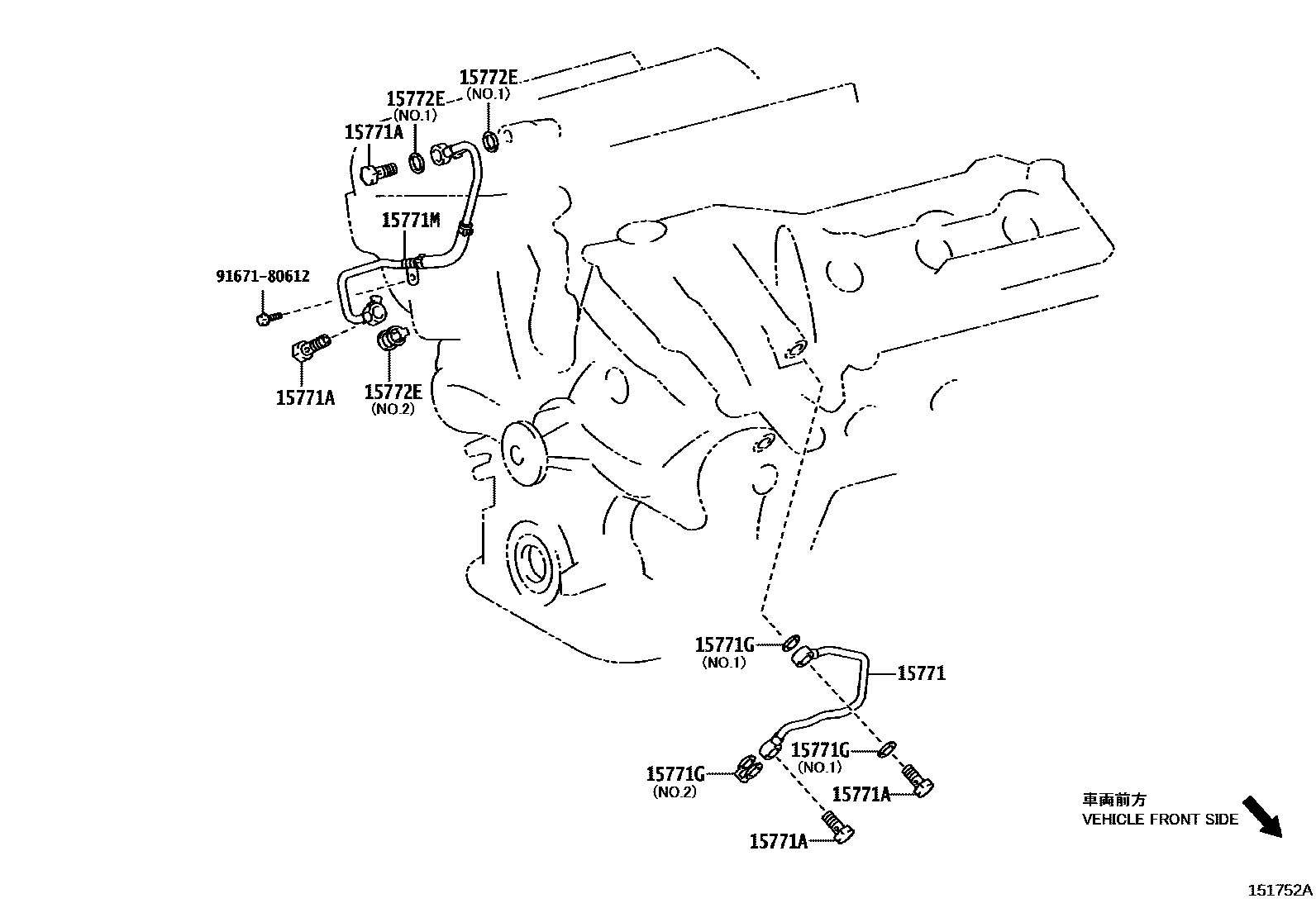 15772E
(NO.1)

15772E
(NO.1)

15771A

15771M

91671-80612

15771A

15772E
(NO.2)

15771G
(NO.1)

15771

15771G
(NO.1)

15771G
(NO.2)

15771A

15771A

車両前方
VEHICLE FRONT SIDE

151752A