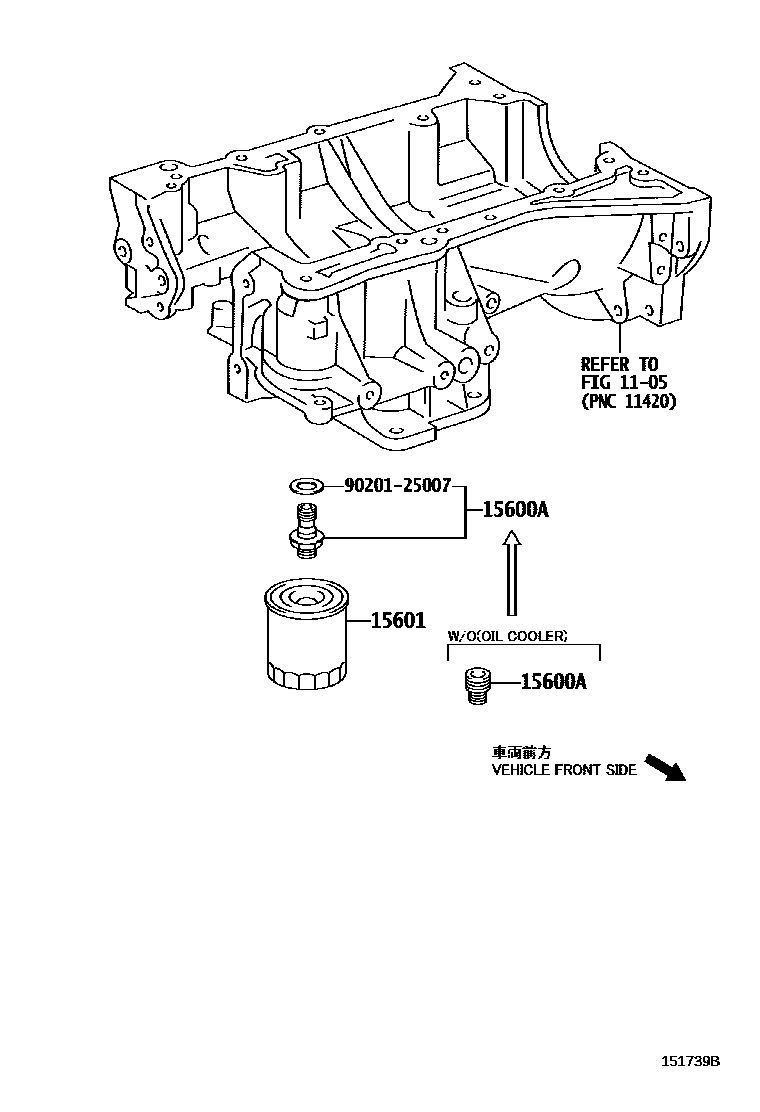 REFER TO
FIG 11-05
(PNC 11420)

90201-25007

15600A

15601

W/O(OIL COOLER)

15600A

車両前方
VEHICLE FRONT SIDE

151739B