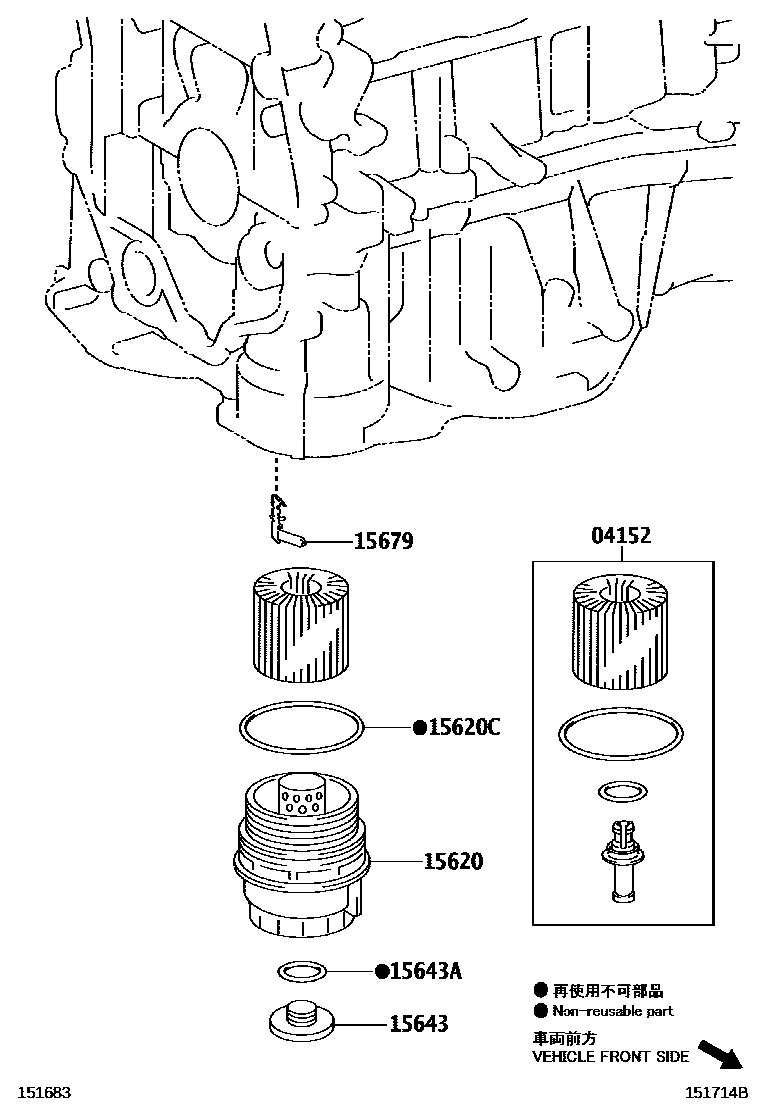 15679

04152

●15620C

15620

●15643A

15643

● 再使用不可部品
● Non-reusable part

車両前方
VEHICLE FRONT SIDE

151683

151714B