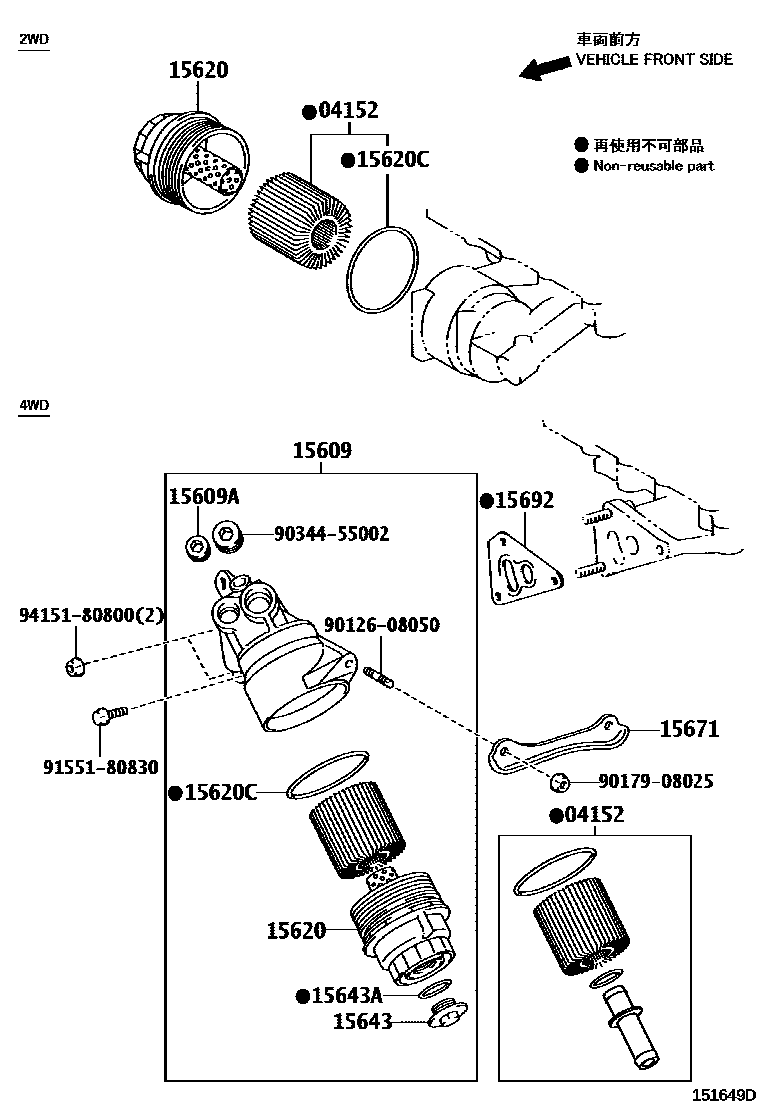 2WD

車両前方
VEHICLE FRONT SIDE

15620

●04152

●15620C

● 再使用不可部品
● Non-reusable part

4WD

15609

15609A

90344-55002

●15692

94151-80800(2)

90126-08050

91551-80830

15671

90179-08025

●15620C

●04152

15620

●15643A

15643

151649D