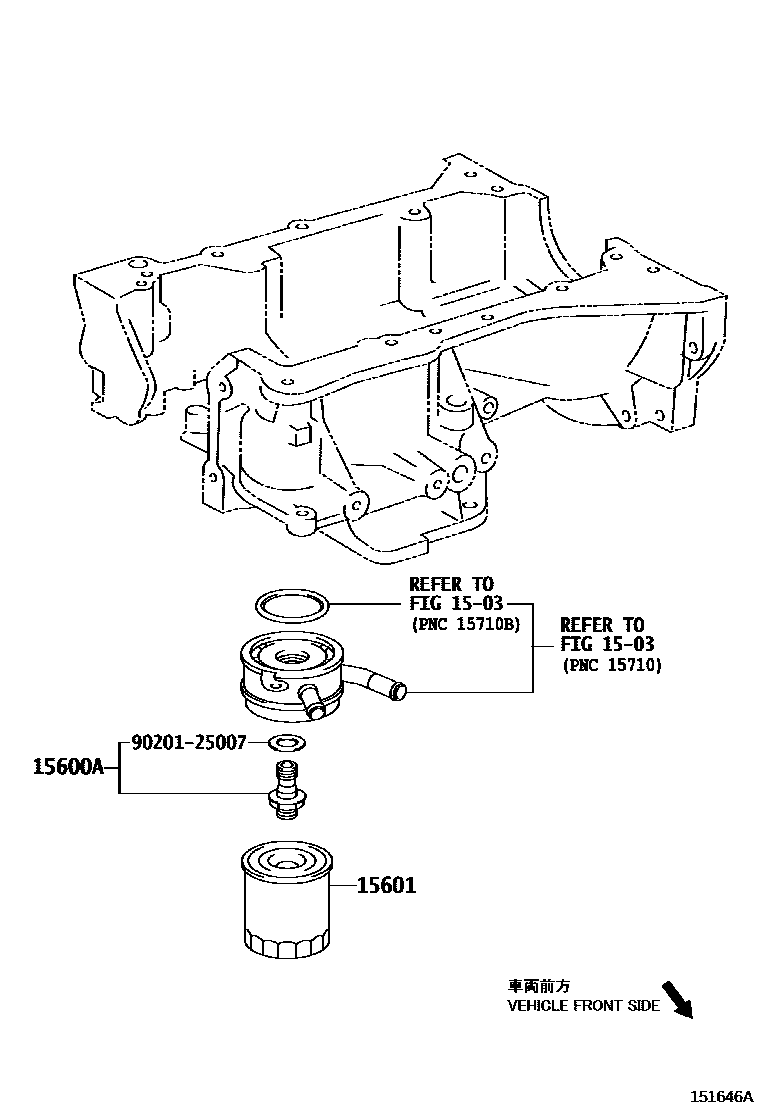 REFER TO
FIG 15-03
(PNC 15710B)

REFER TO
FIG 15-03
(PNC 15710)

90201-25007

15600A

15601

車両前方
VEHICLE FRONT SIDE

151646A