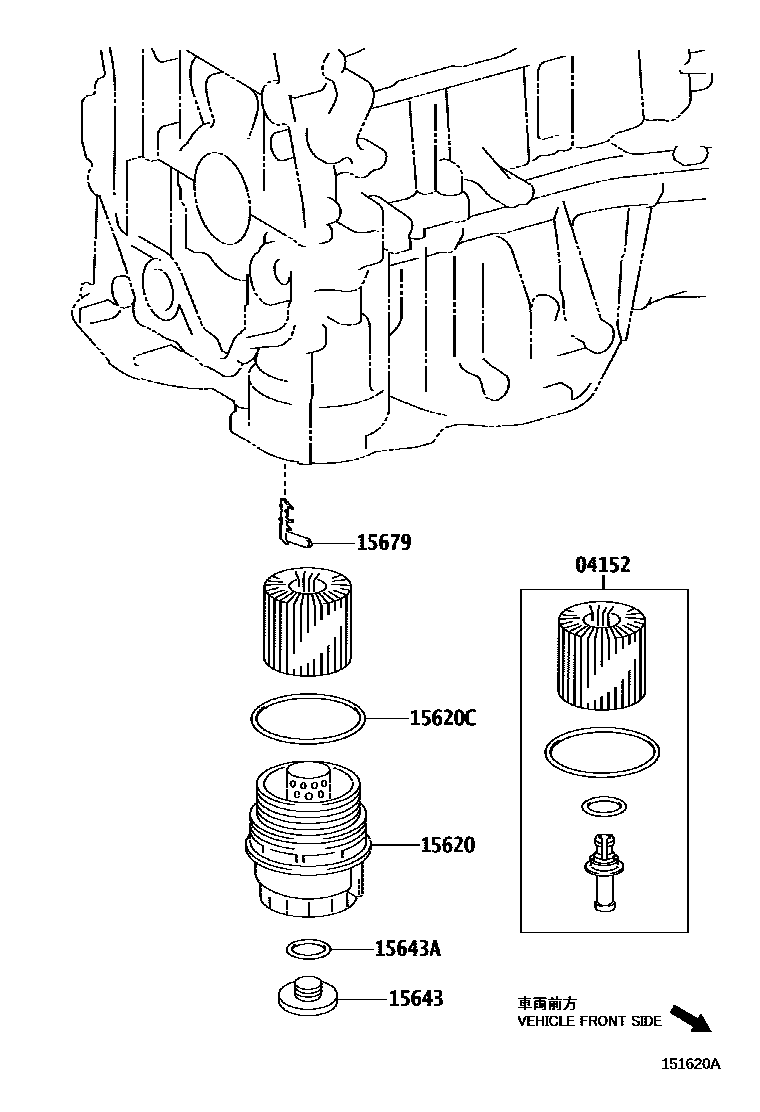 15679

04152

15620C

15620

15643A

15643

車両前方
VEHICLE FRONT SIDE

151620A