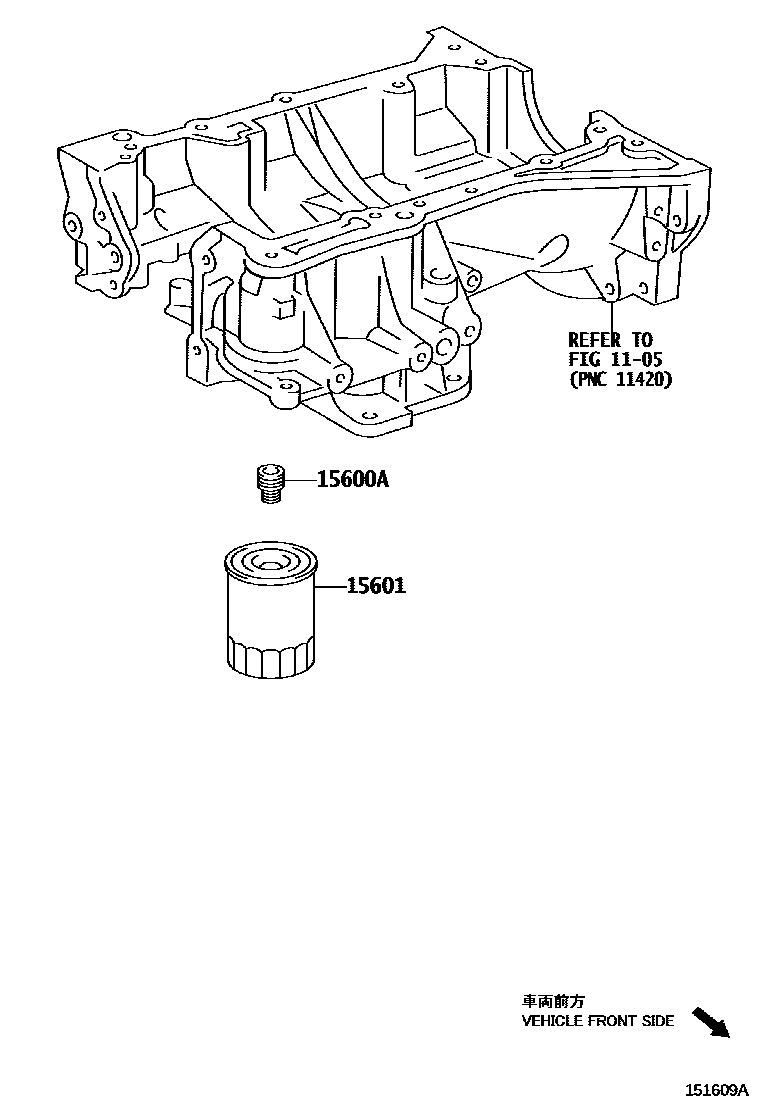 REFER TO
FIG 11-05
(PNC 11420)

15600A

15601

車両前方
VEHICLE FRONT SIDE

151609A