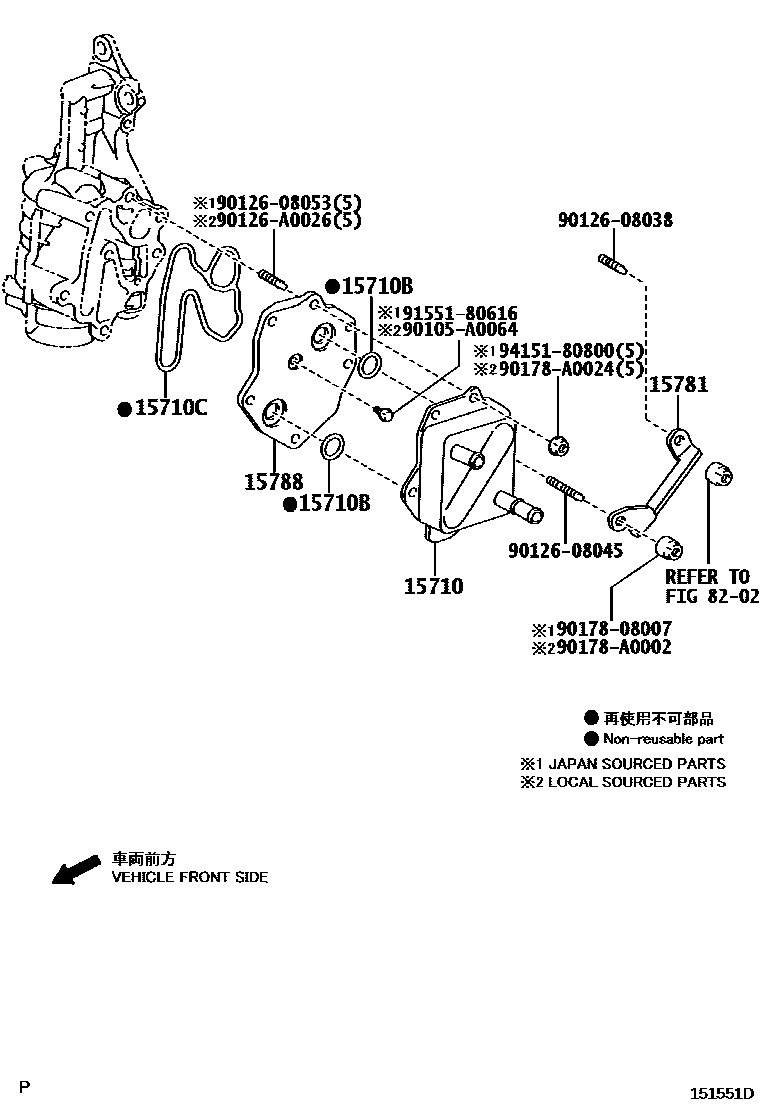 ※190126-08053(5)
※290126-A0026(5)

90126-08038

●15710B

※191551-80616
※290105-A0064

※194151-80800(5)
※290178-A0024(5)

15781

●15710C

15788

●15710B

90126-08045

15710

REFER TO
FIG 82-02

※190178-08007
※290178-A0002

● 再使用不可部品
● Non-reusable part
※1 JAPAN SOURCED PARTS
※2 LOCAL SOURCED PARTS

車両前方
VEHICLE FRONT SIDE

P

151551D