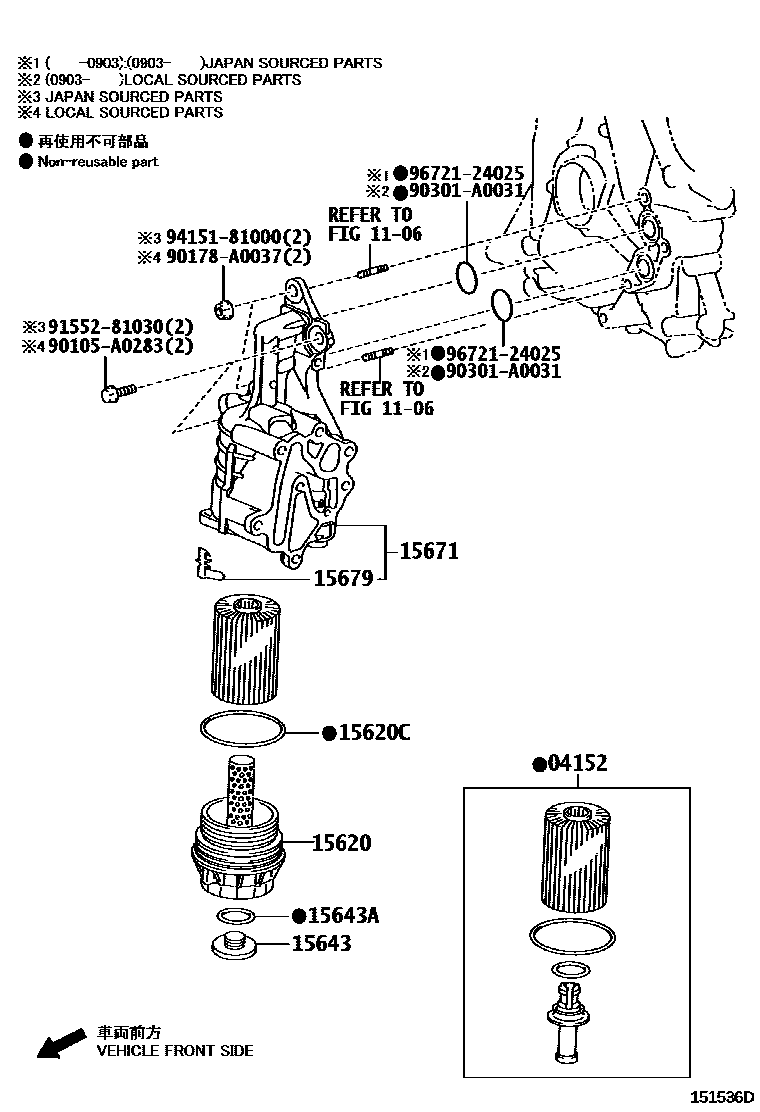 ※1 (    -0903);(0803-    )JAPAN SOURCED PARTS
※2 (0903-    )LOCAL SOURCED PARTS
※3 JAPAN SOURCED PARTS
※4 LOCAL SOURCED PARTS

● 再使用不可部品
● Non-reusable part

※1 ●96721-24025
※2 ●90301-A0031

REFER TO
FIG 11-06

※3 94151-81000(2)
※4 90178-A0037(2)

※3 91552-81030(2)
※4 90105-A0283(2)

※1 ●96721-24025
※2 ●90301-A0031

REFER TO
FIG 11-06

15671
15679

●15620C

●04152

15620

●15643A
15643

車両前方
VEHICLE FRONT SIDE

151536D