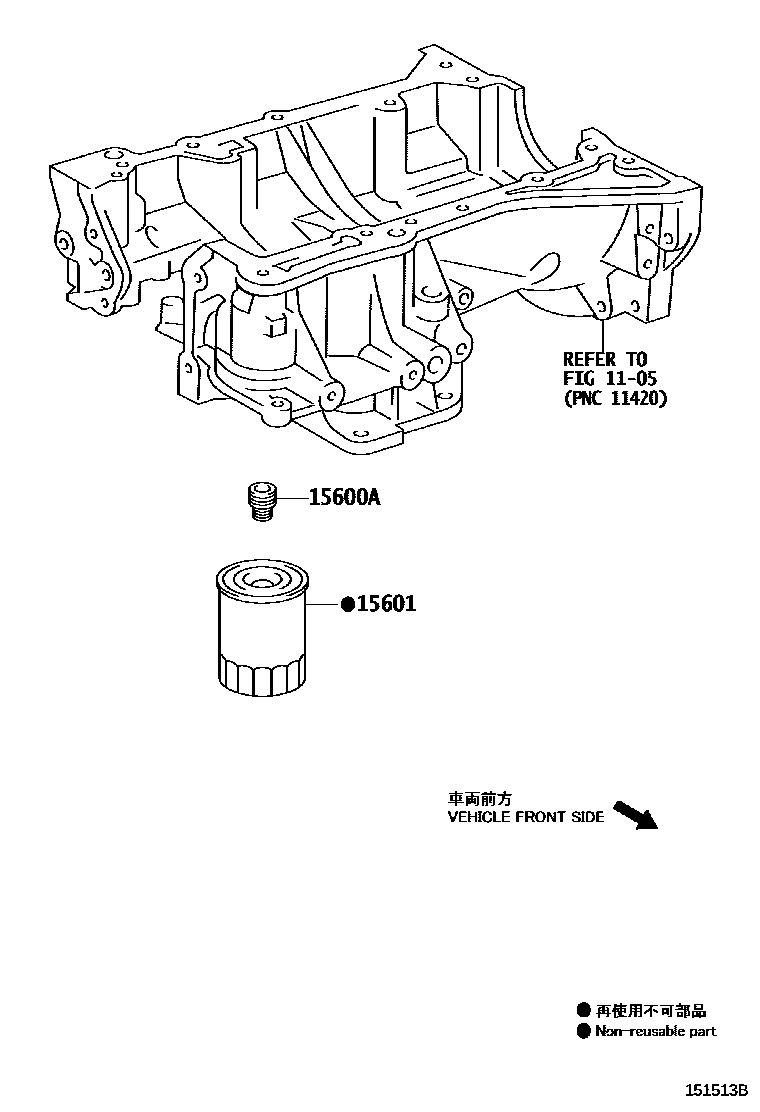 REFER TO
FIG 11-05
(PNC 11420)

15600A

●15601

車両前方
VEHICLE FRONT SIDE

● 再使用不可部品
● Non-reusable part

151513B