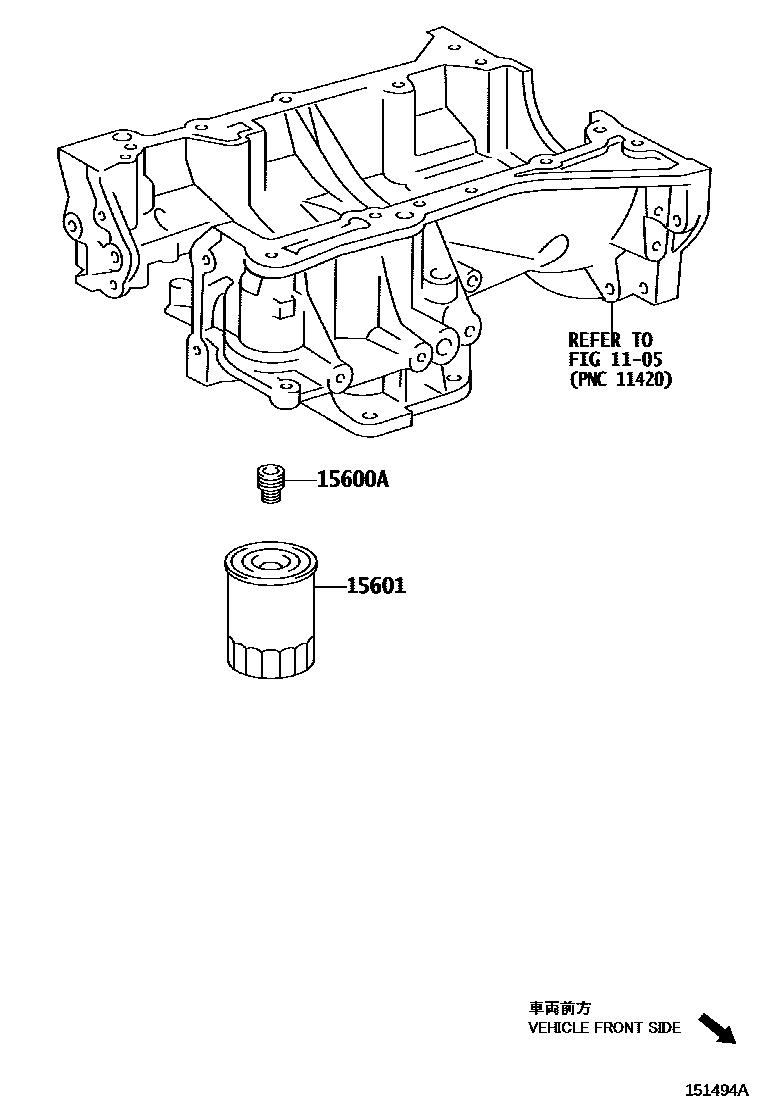 REFER TO
FIG 11-05
(PNC 11420)

15600A

15601

車両前方
VEHICLE FRONT SIDE

151494A