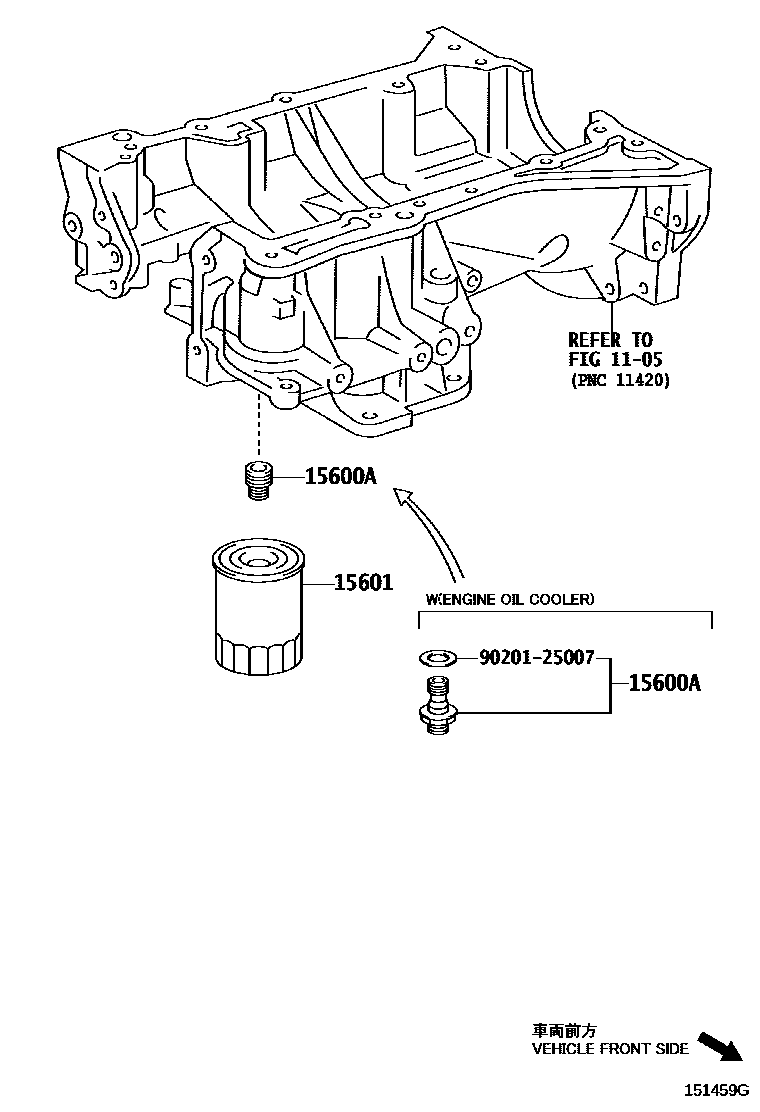 REFER TO
FIG 11-05
(PNC 11420)

15600A

15601

W(ENGINE OIL COOLER)

90201-25007

15600A

車両前方
VEHICLE FRONT SIDE

151459G