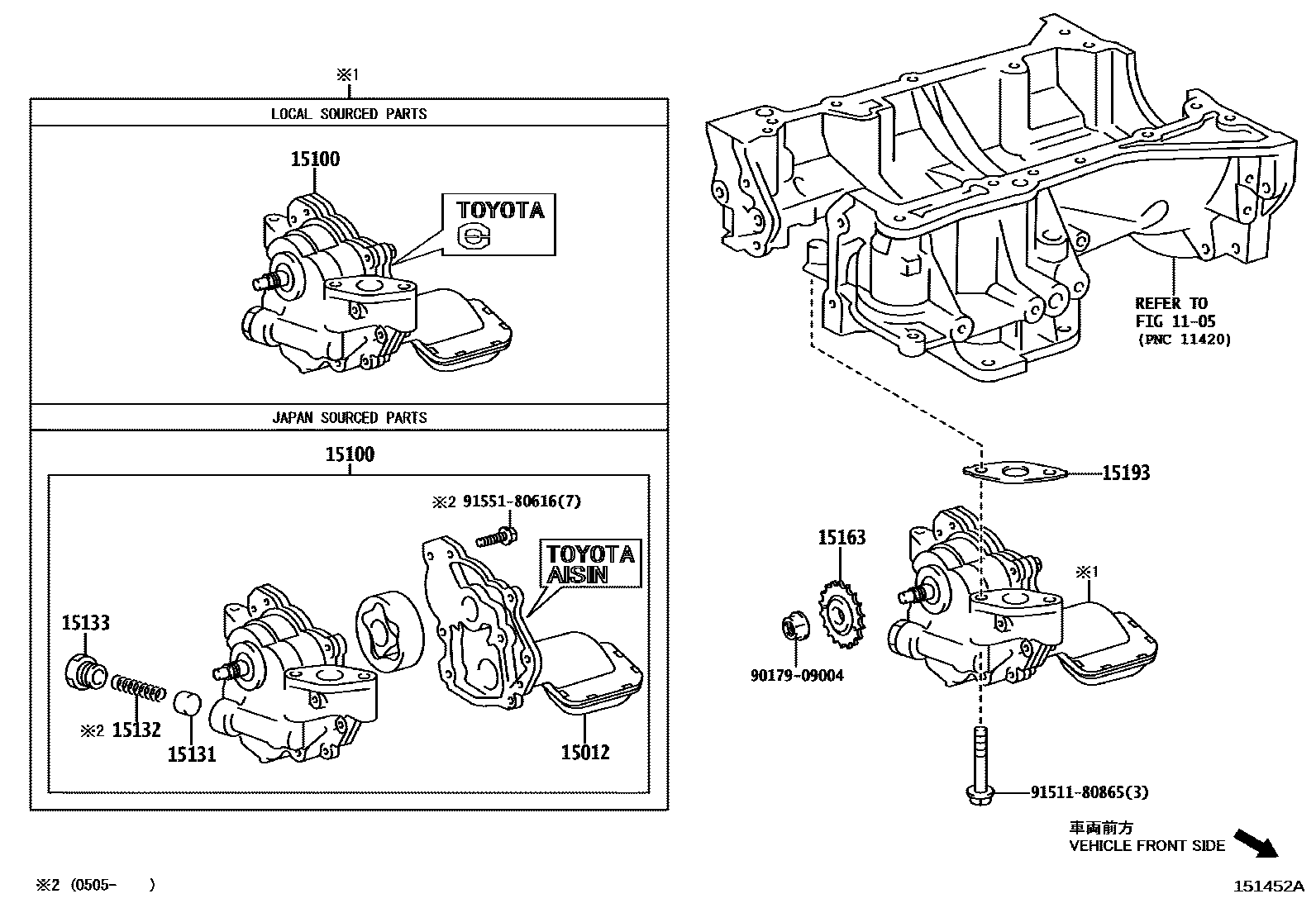 ※1

LOCAL SOURCED PARTS

15100

TOYOTA

JAPAN SOURCED PARTS

15100

※2 91551-80616(7)

TOYOTA
AISIN

15133

※2 15132

15131

15012

REFER TO
FIG 11-05
(PNC 11420)

15193

15163

※1

90179-09004

91511-80865(3)

車両前方
VEHICLE FRONT SIDE

※2 (0505- )

151452A