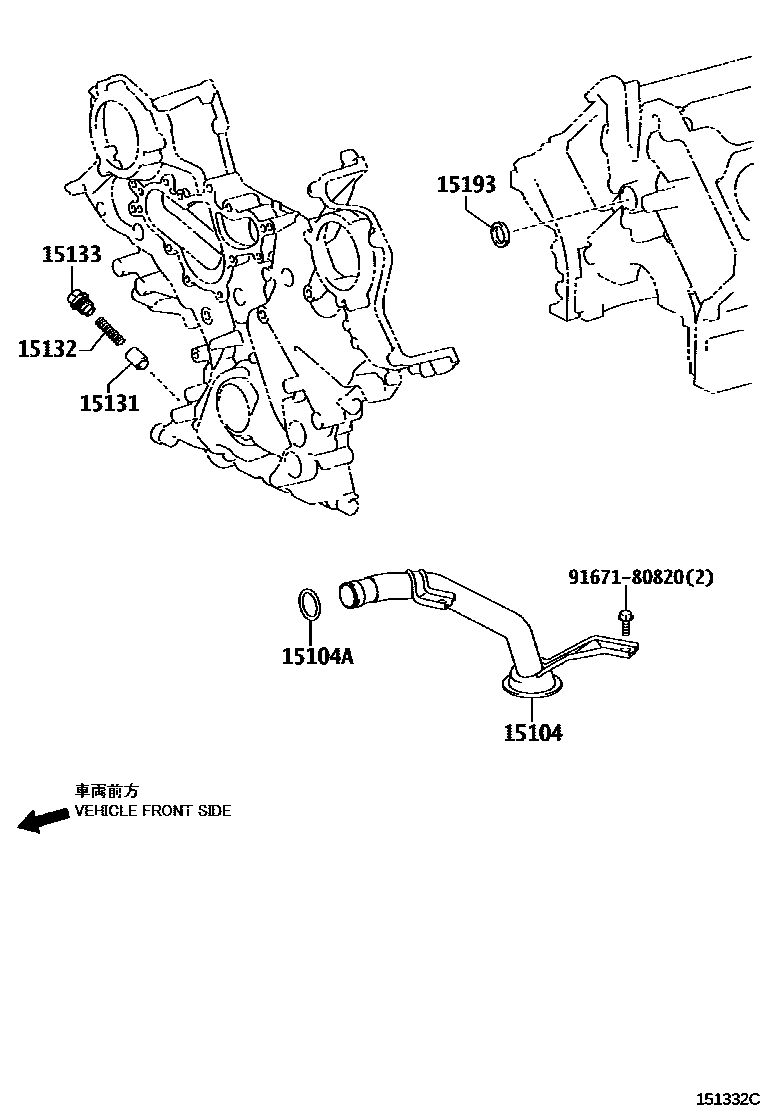 15193

15133

15132

15131

91671-80820(2)

15104A

15104

車両前方
VEHICLE FRONT SIDE

151332C