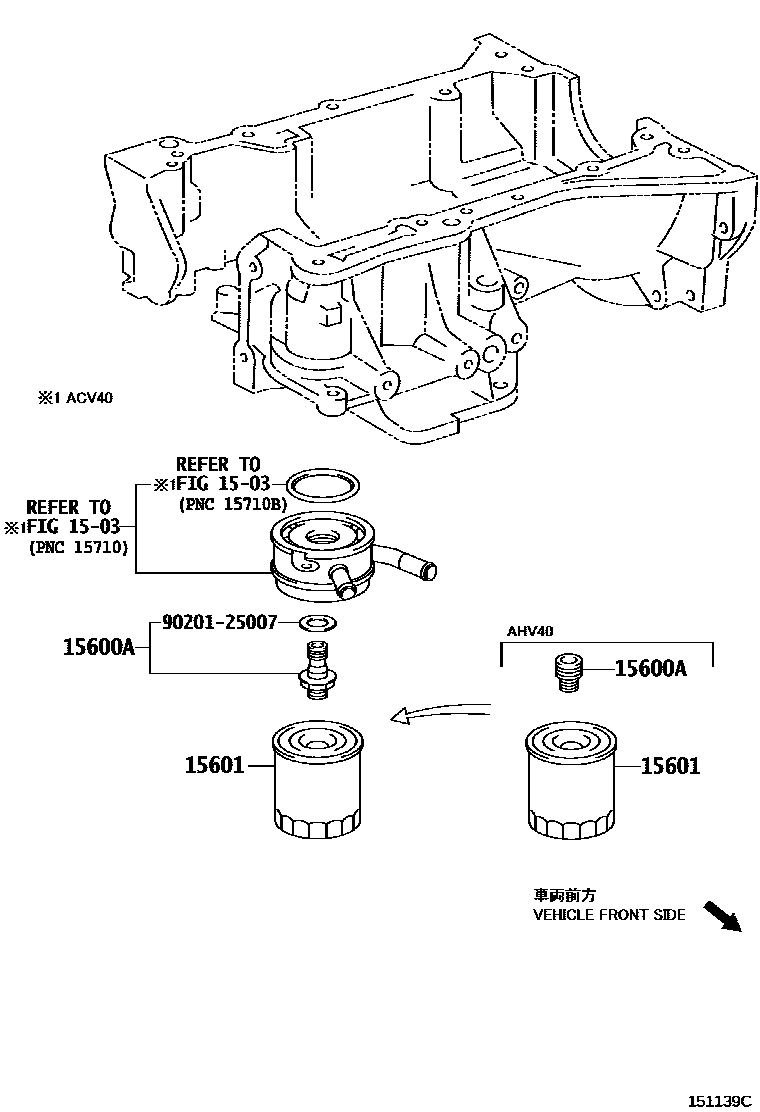 ※1 ACV40

REFER TO
※1FIG 15-03
(PNC 15710B)

REFER TO
※1FIG 15-03
(PNC 15710)

90201-25007

15600A

AHV40

15600A

15601

15601

車両前方
VEHICLE FRONT SIDE

151139C