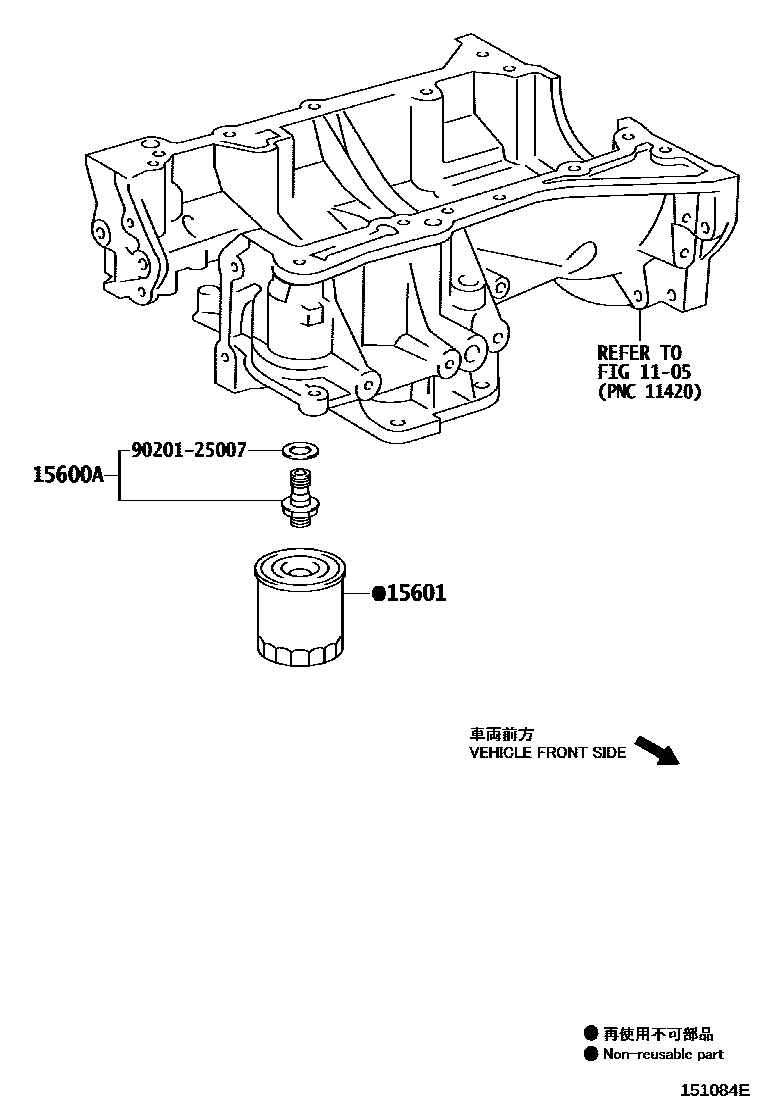 REFER TO
FIG 11-05
(PNC 11420)

15600A

90201-25007

●15601

車両前方
VEHICLE FRONT SIDE

● 再使用不可部品
● Non-reusable part

151084E