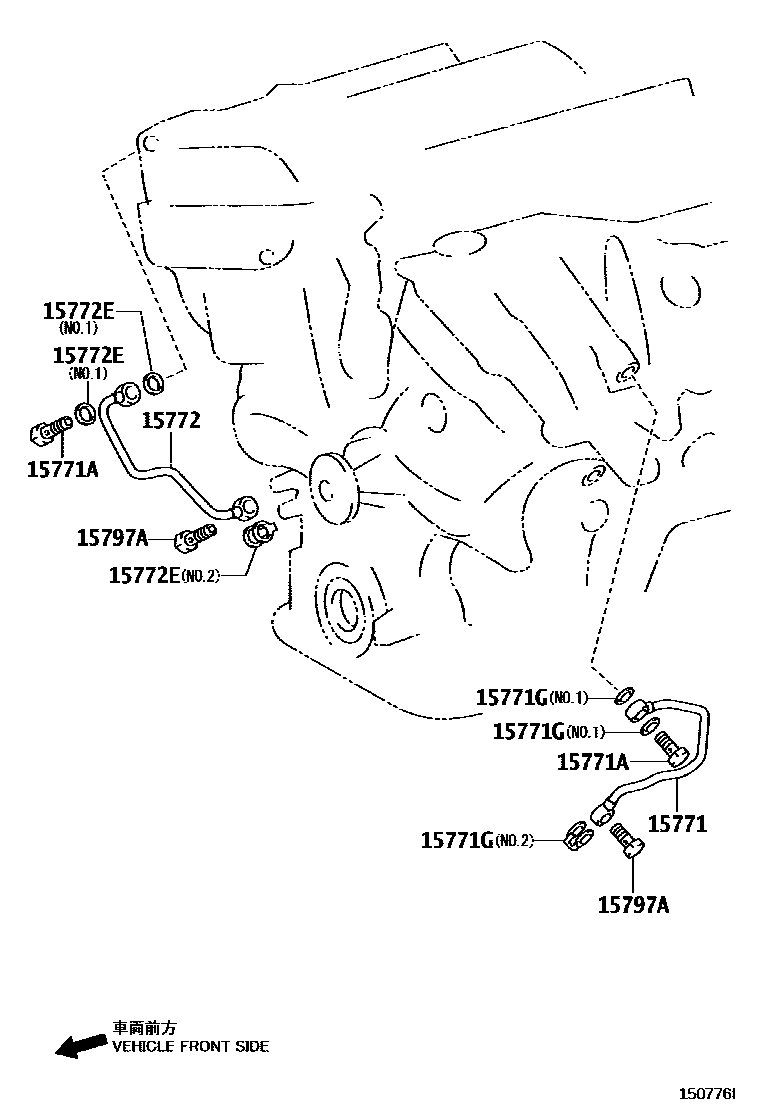 15772E
(NO.1)

15772E
(NO.1)

15772

15771A

15797A

15772E(NO.2)

15771G(NO.1)

15771G(NO.1)

15771A

15771

15771G(NO.2)

15797A

車両前方
VEHICLE FRONT SIDE

150776I