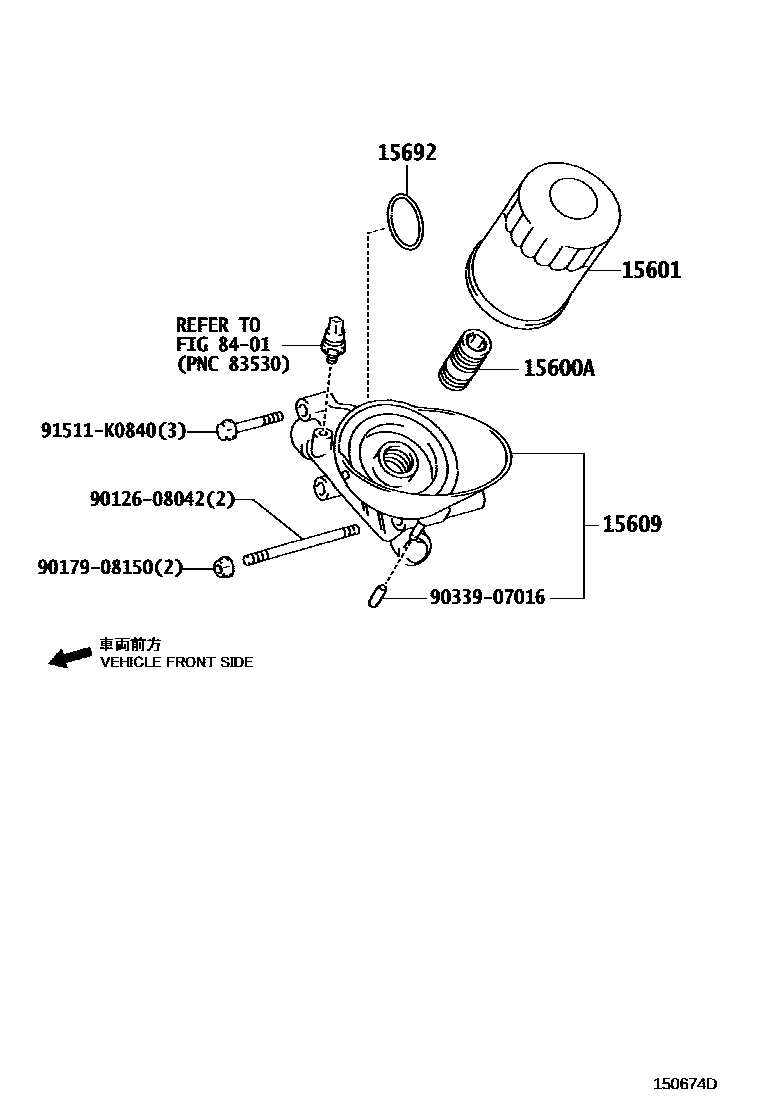 15692

15601

REFER TO
FIG 84-01
(PNC 83530)

15600A

91511-K0840(3)

90126-08042(2)

15609

90179-08150(2)

90339-07016

車両前方
VEHICLE FRONT SIDE

150674D