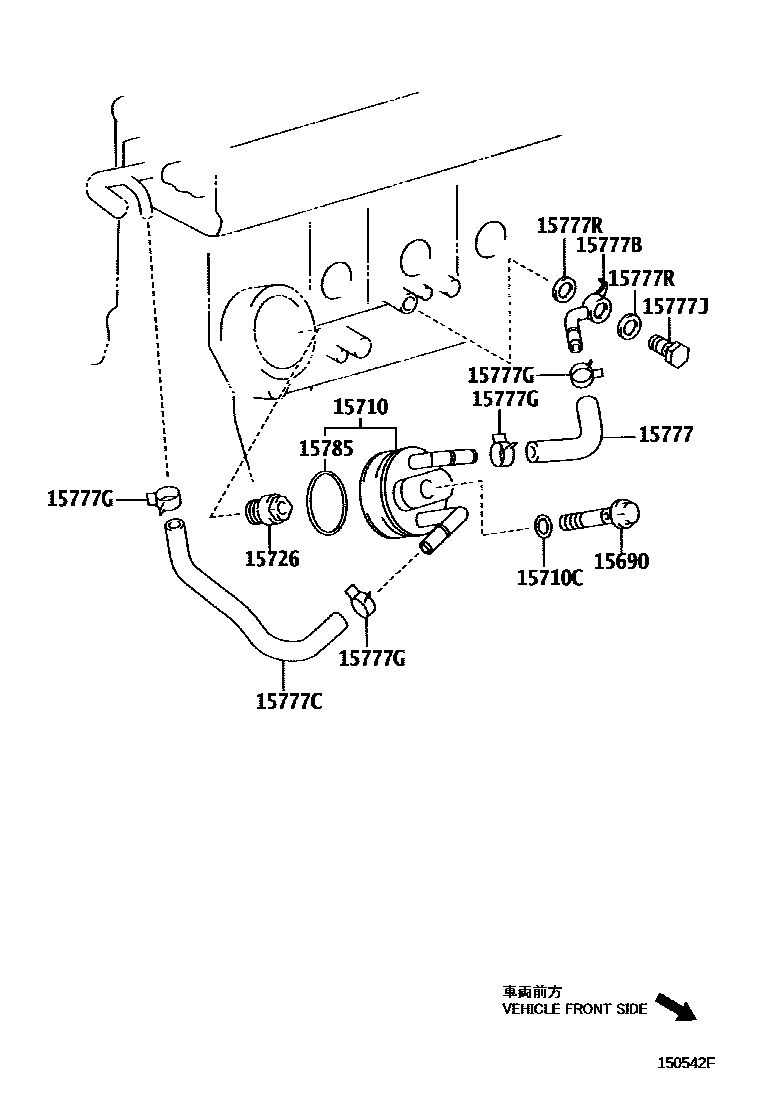 15777R
15777B
15777R
15777J
15777G
15710
15777G
15785
15777
15777G
15726
15710C
15690
15777G
15777C
車両前方
VEHICLE FRONT SIDE
150542F