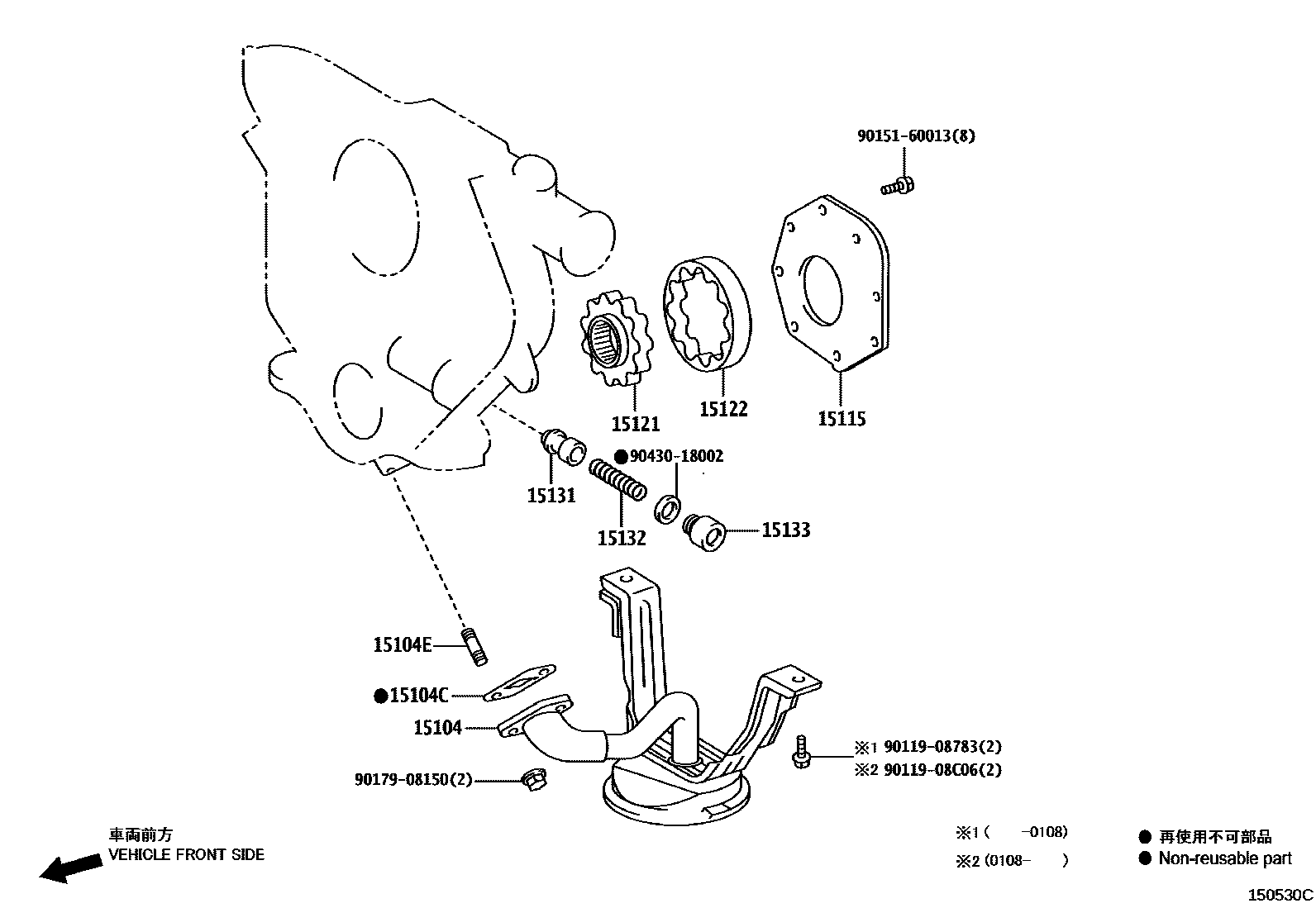 90151-60013(8)

15121

15122

15115

●90430-18002

15131

15132

15133

15104E

●15104C

15104

90179-08150(2)

※1 90119-08783(2)
※2 90119-08C06(2)

車両前方
VEHICLE FRONT SIDE

※1 (　　-0108)
※2 (0108-　　)

● 再使用不可部品
● Non-reusable part

150530C