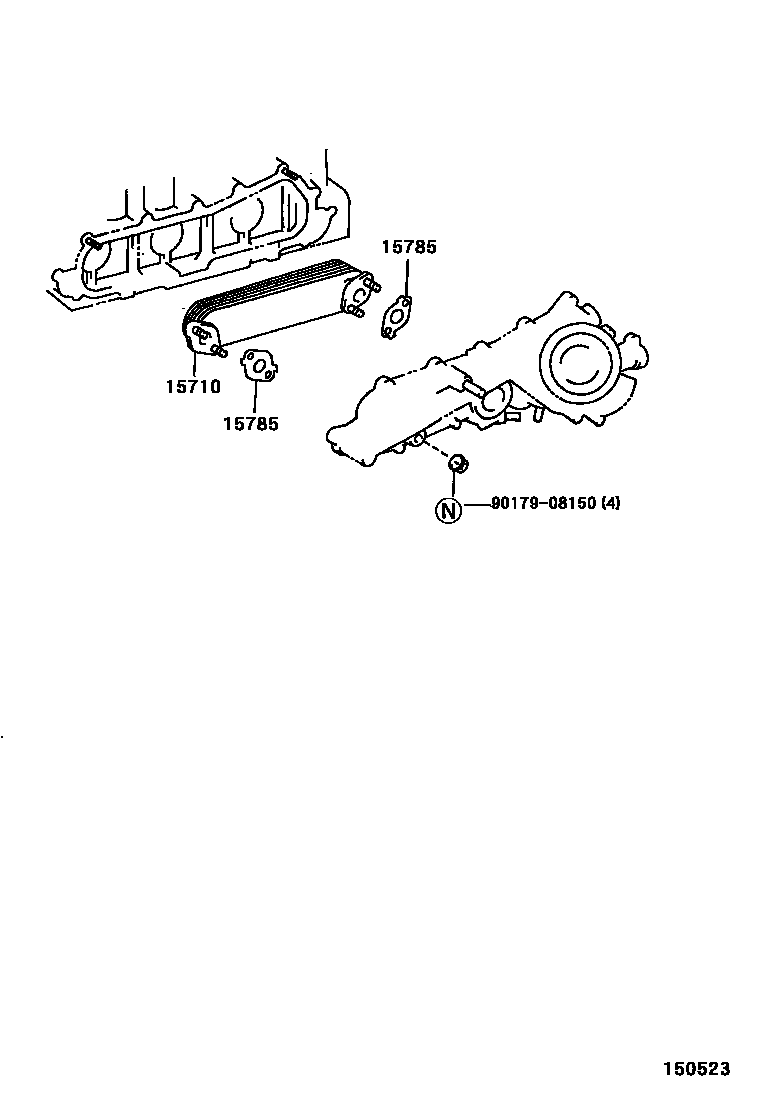 15785

15710

15785

N 90179-08150 (4)

150523