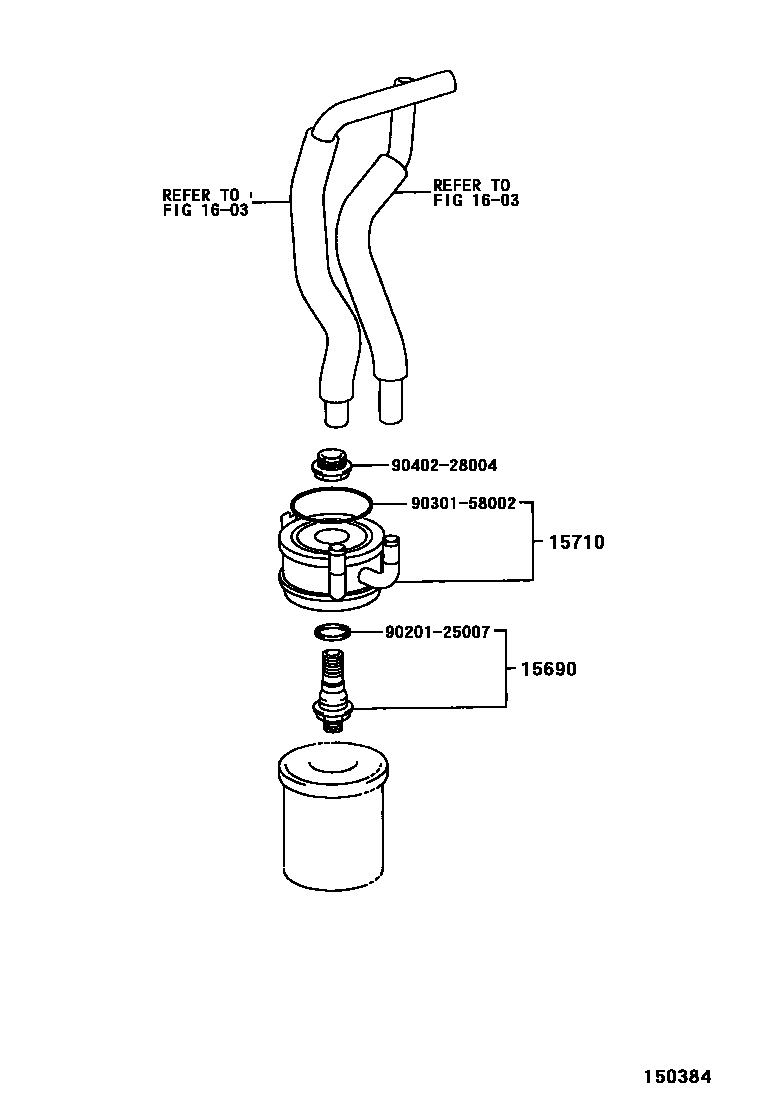 REFER TO
FIG 16-03

REFER TO
FIG 16-03

90402-28004

90301-58002

15710

90201-25007

15690

150384