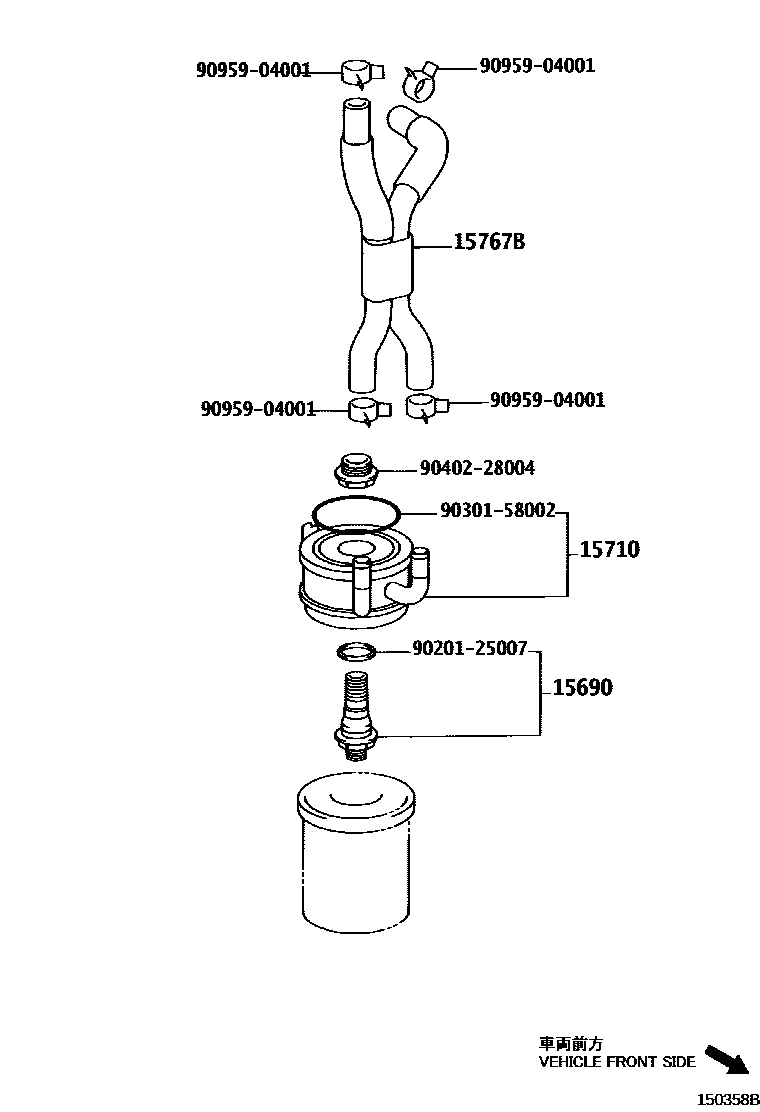 90959-04001
90959-04001
15767B
90959-04001
90959-04001
90402-28004
90301-58002
15710
90201-25007
15690
車両前方
VEHICLE FRONT SIDE
150358B