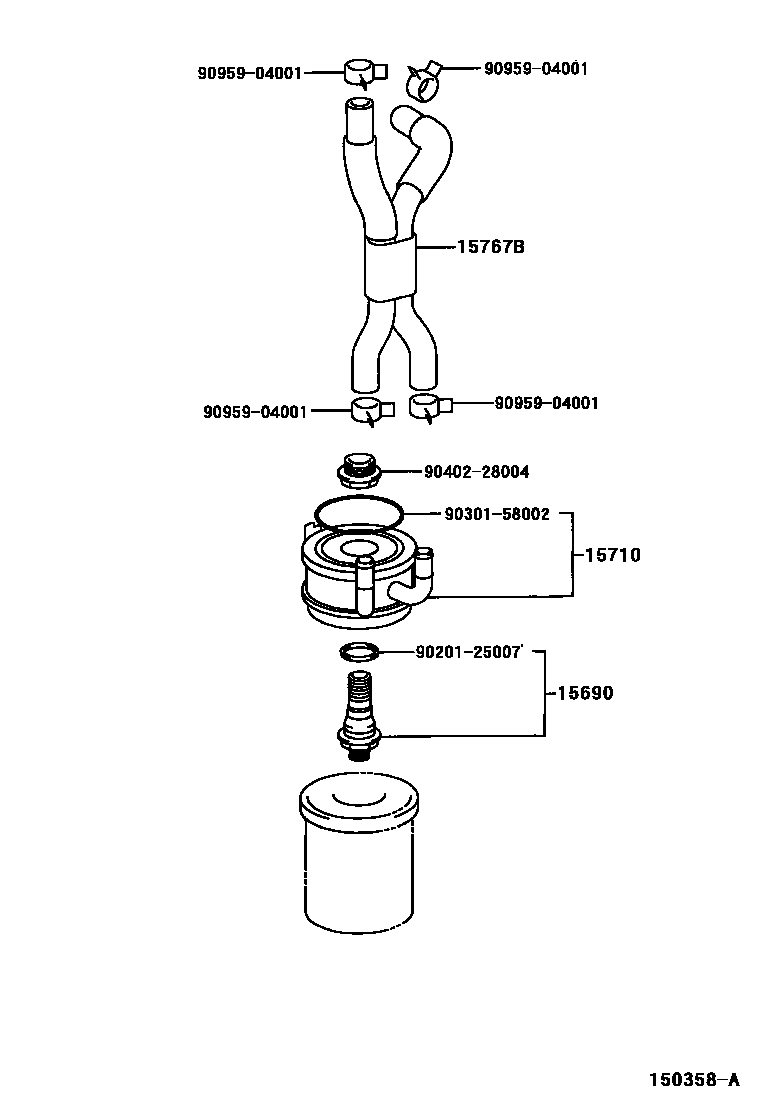 90959-04001
90959-04001
15767B
90959-04001
90959-04001
90402-28004
90301-58002
15710
90201-25007
15690
150358-A