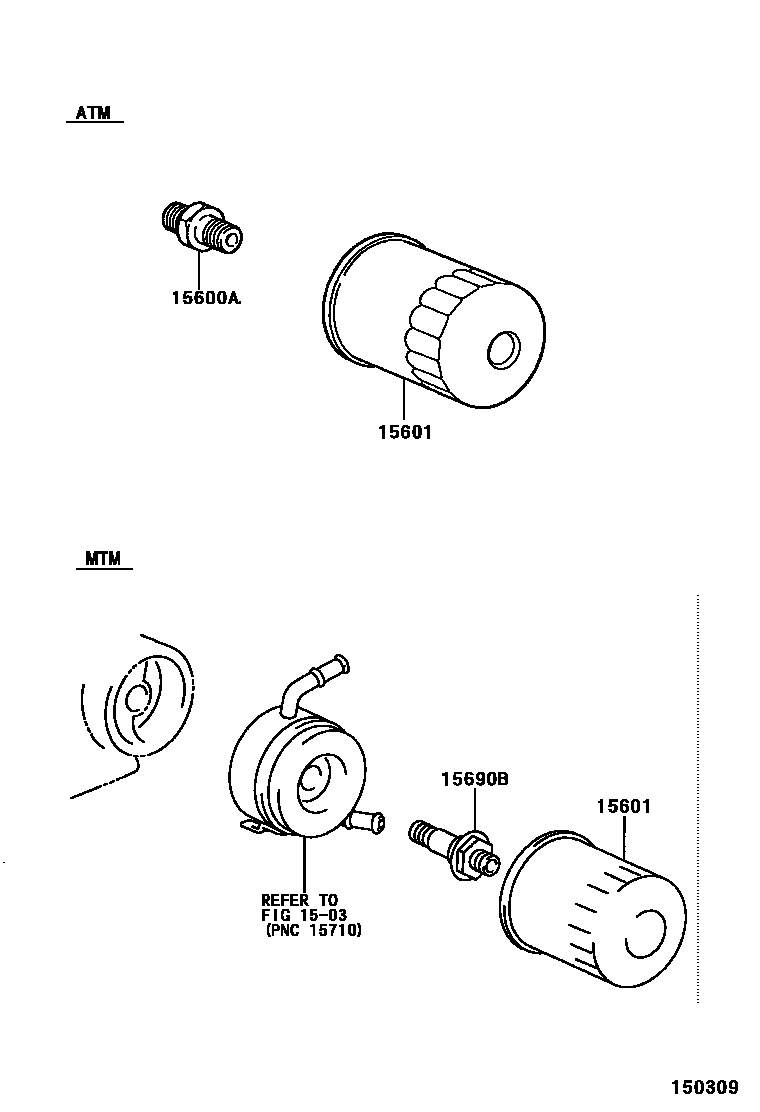 ATM

15600A

15601

MTM

15690B

15601

REFER TO
FIG 15-03
(PNC 15710)

150309