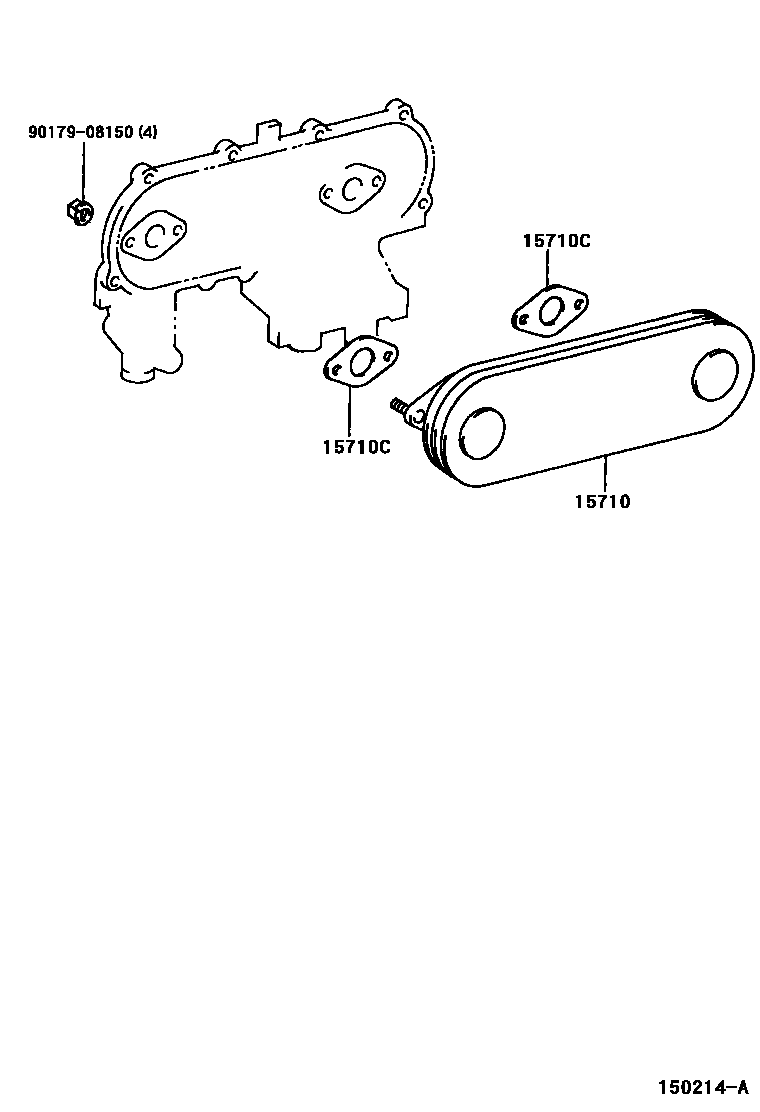 90179-08150 (4)

15710C

15710C

15710

150214-A