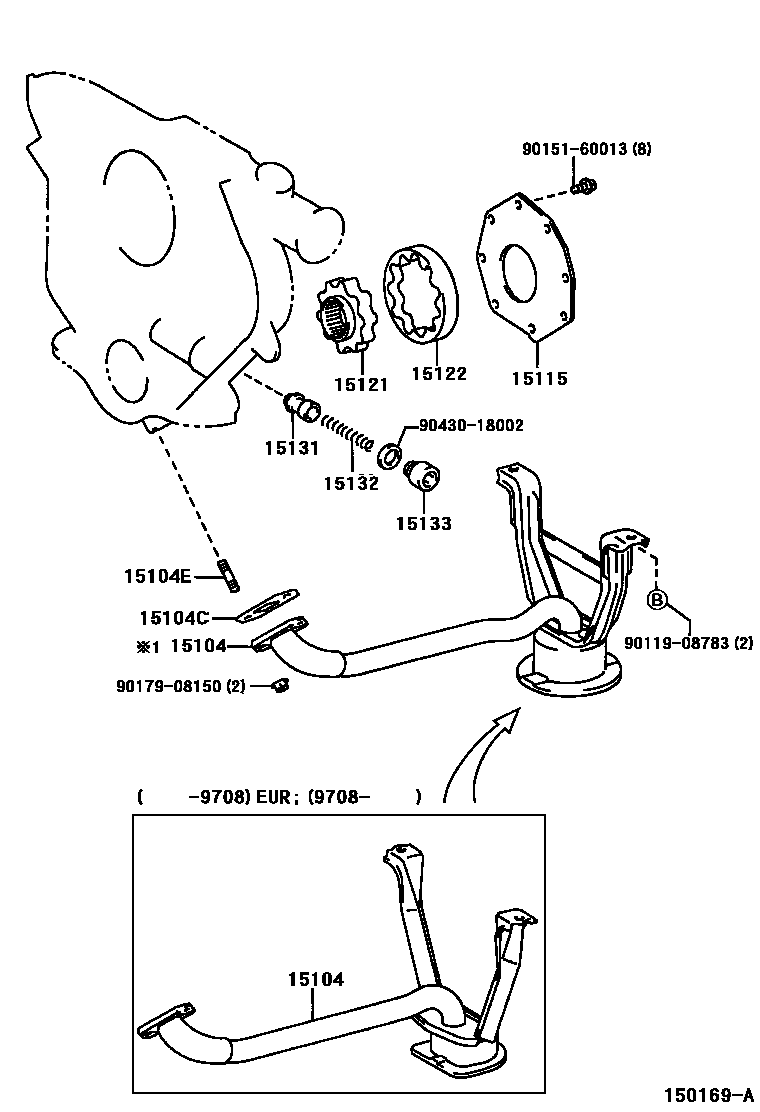 90151-60013 (8)

15121

15122

15115

15131

15132

90430-18002

15133

15104E

15104C

※1 15104

90179-08150 (2)

B

90119-08783 (2)

(      -9708) EUR; (9708-      )

15104

150169-A