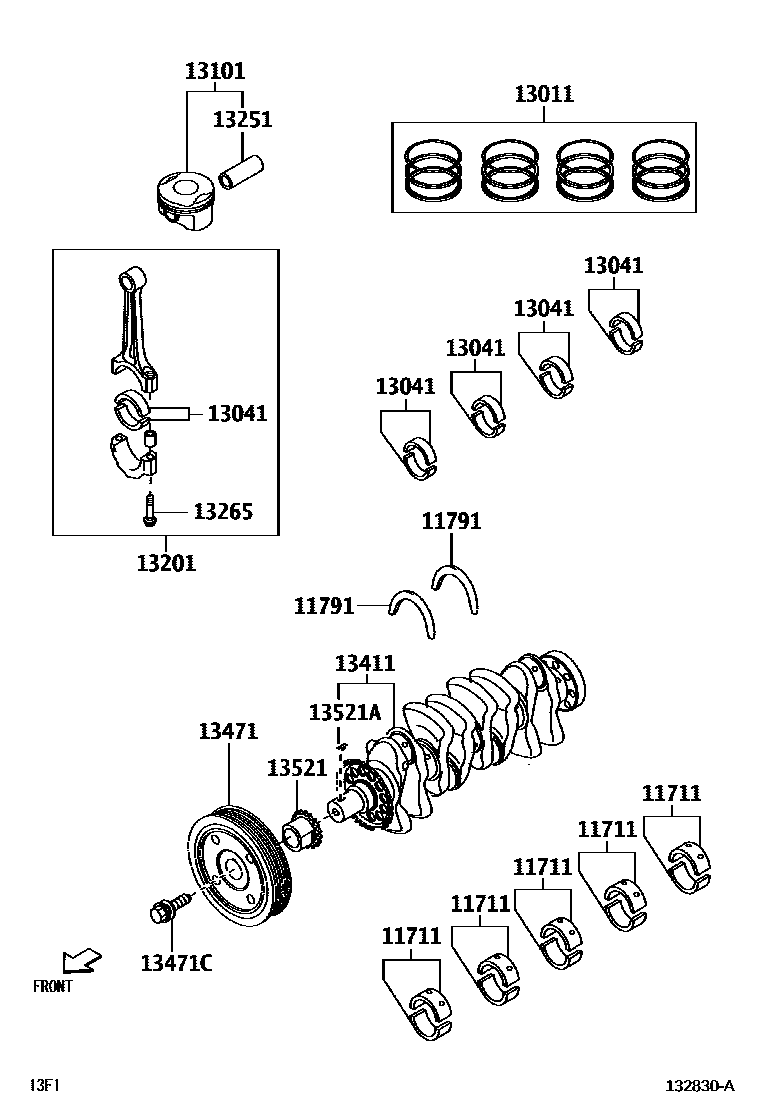 13101
13251
13011
13041
13041
13041
13041
13041
13265
13201
11791
11791
13411
13521A
13471
13521
11711
11711
11711
11711
11711
13471C
FRONT
13F1
132830-A