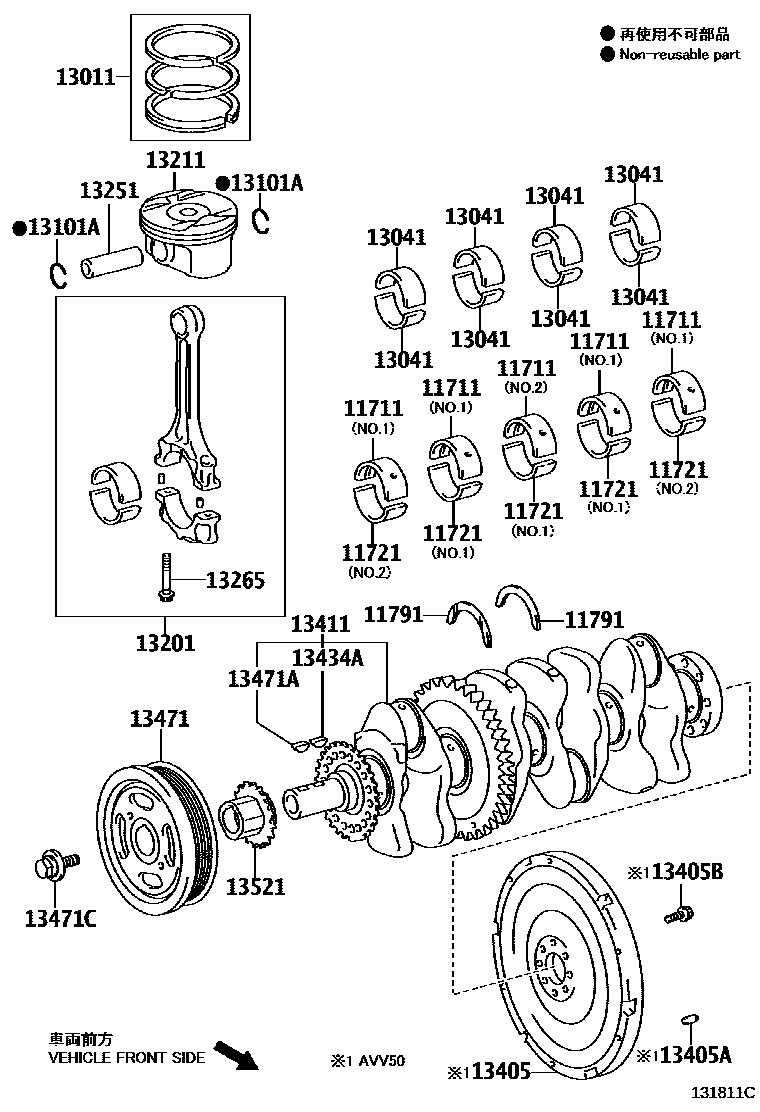 ● 再使用不可部品
● Non-reusable part

13011

13211
13251
●13101A
●13101A

13041
13041
13041
13041
13041
13041
13041
13041

11711 (NO.1)
11711 (NO.1)
11711 (NO.2)
11711 (NO.1)
11711 (NO.1)

11721 (NO.2)
11721 (NO.1)
11721 (NO.1)
11721 (NO.1)
11721 (NO.2)

13265
13201

11791
11791

13411
13434A
13471A
13471
13521
13471C

※1 13405B
※1 13405A
※1 13405

車両前方
VEHICLE FRONT SIDE

※1 AVV50

131811C