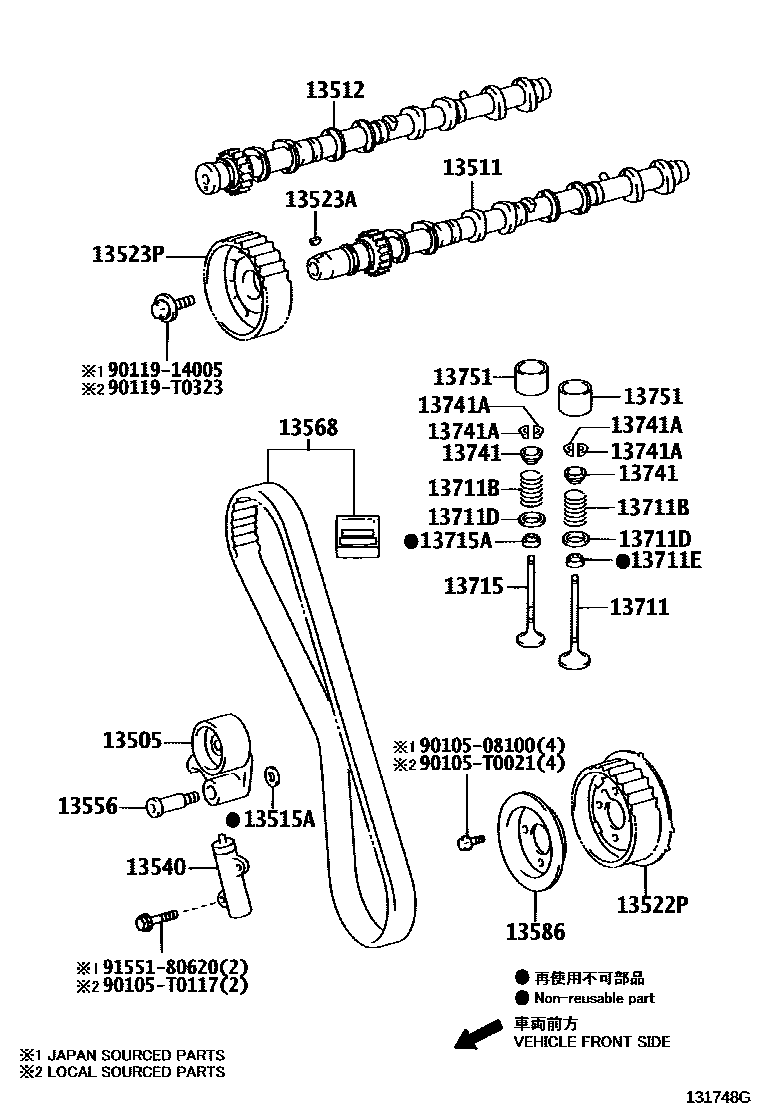 13512
13511
13523A
13523P
※1 90119-14005
※2 90119-T0323
13751
13751
13741A
13741A
13741A
13741A
13741
13741
13711B
13711B
13711D
13711D
●13715A
●13711E
13715
13711
13568
13505
13556
●13515A
13540
※1 91551-80620(2)
※2 90105-T0117(2)
※1 90105-08100(4)
※2 90105-T0021(4)
13586
13522P
● 再使用不可部品
● Non-reusable part
車両前方
VEHICLE FRONT SIDE
※1 JAPAN SOURCED PARTS
※2 LOCAL SOURCED PARTS
131748G