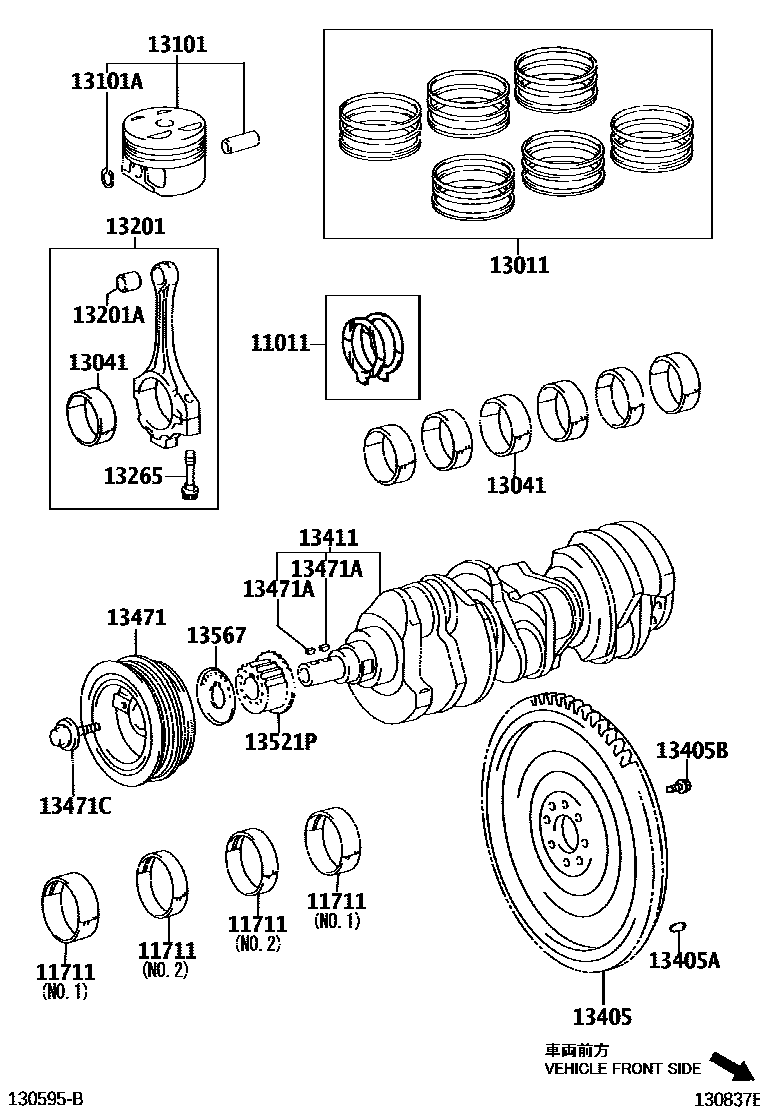 13101
13101A
13011
13201
13201A
13041
13265
11011
13041
13411
13471A
13471A
13471
13567
13521P
13471C
13405B
11711
(NO. 1)
11711
(NO. 2)
11711
(NO. 2)
11711
(NO. 1)
13405A
13405
車両前方
VEHICLE FRONT SIDE
130595-B
130837E