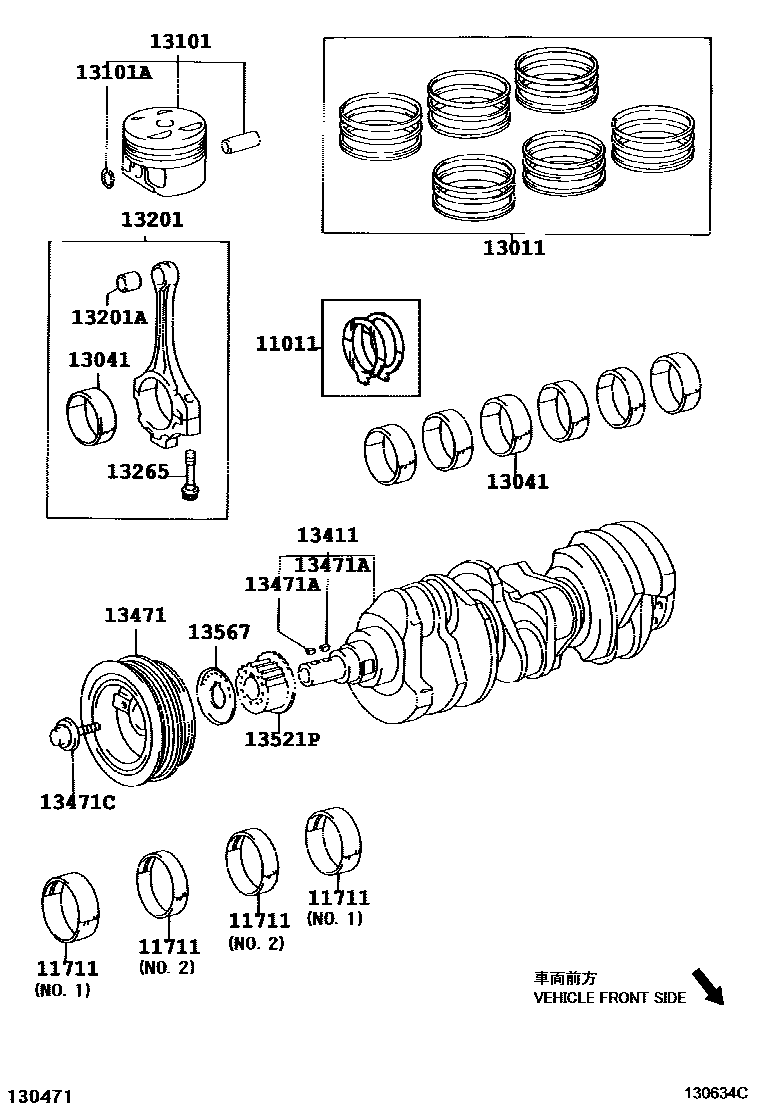 13101
13101A
13011
13201
13201A
13041
13265
11011
13041
13411
13471A
13471A
13471
13567
13521P
13471C
11711
(NO. 1)
11711
(NO. 2)
11711
(NO. 2)
11711
(NO. 1)
車両前方
VEHICLE FRONT SIDE
130471
130634C