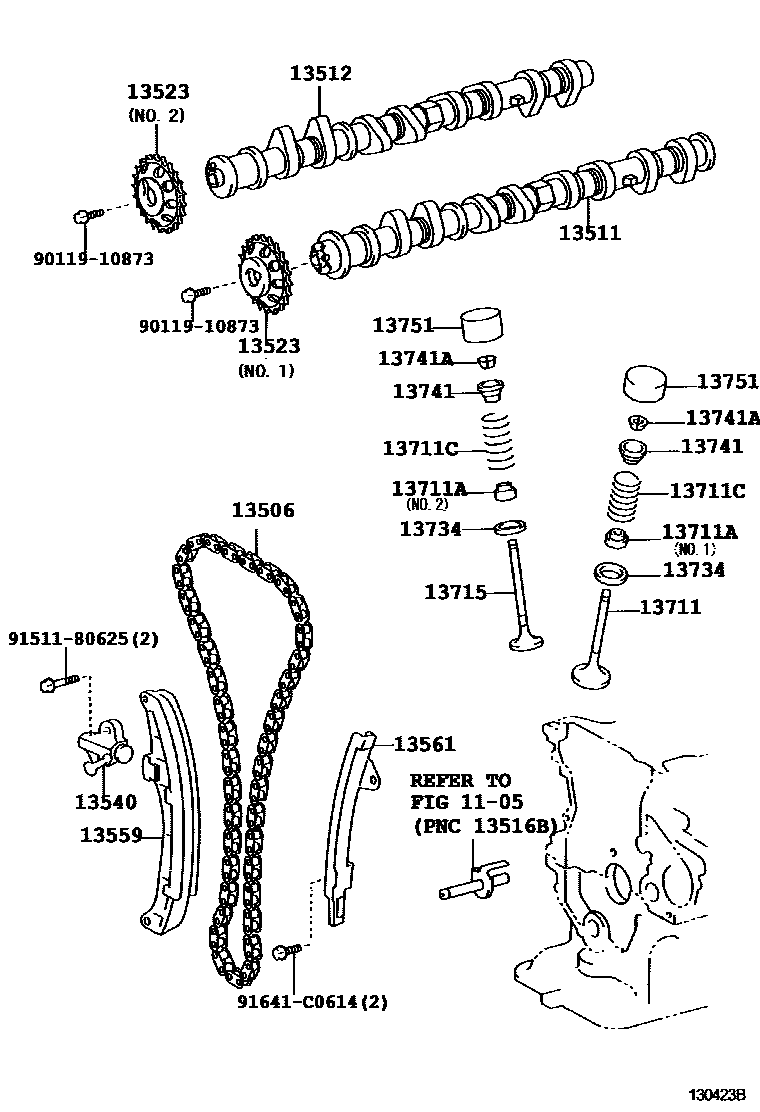 13523
(NO. 2)
13512
90119-10873
13511
90119-10873
13523
(NO. 1)
13751
13741A
13741
13711C
13711A
(NO. 2)
13734
13715
13751
13741A
13741
13711C
13711A
(NO. 1)
13734
13711
13506
91511-80625(2)
13540
13559
13561
REFER TO
FIG 11-05
(PNC 13516B)
91641-C0614(2)
130423B