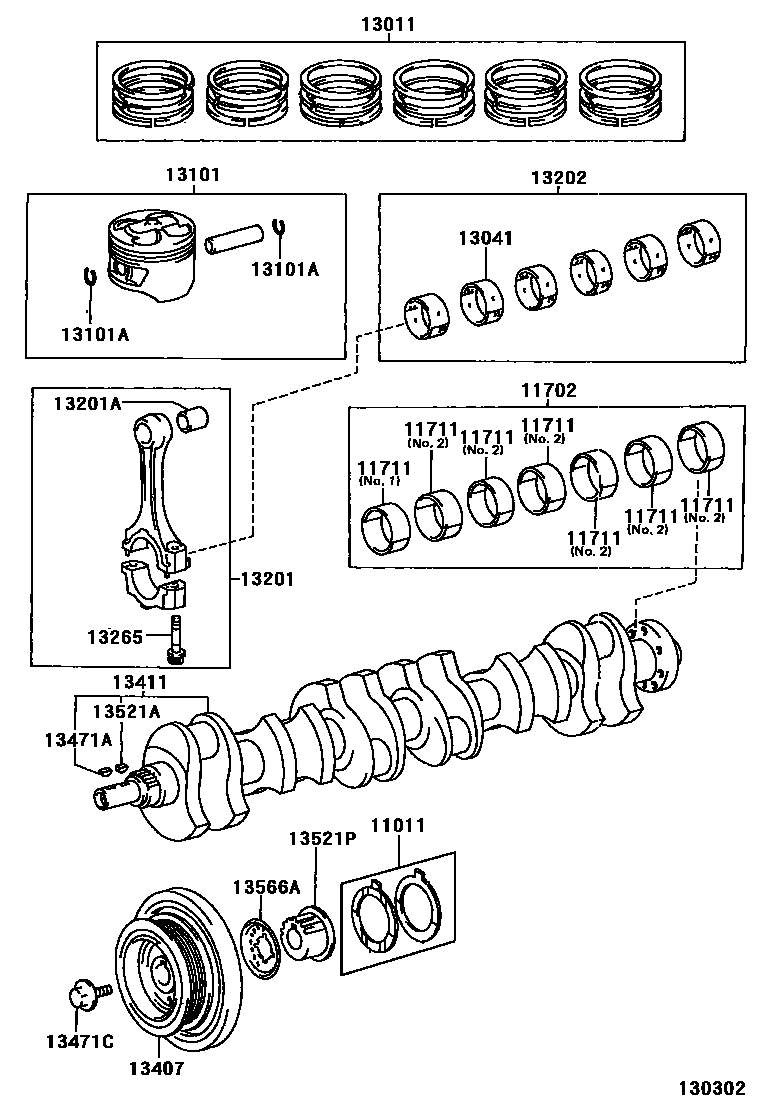 13011

13101

13101A

13101A

13202

13041

13201A

13201

13265

11702

11711 (No. 1)

11711 (No. 2)

11711 (No. 2)

11711 (No. 2)

11711 (No. 2)

11711 (No. 2)

11711 (No. 2)

13411

13521A

13471A

13521P

11011

13566A

13471C

13407

130302