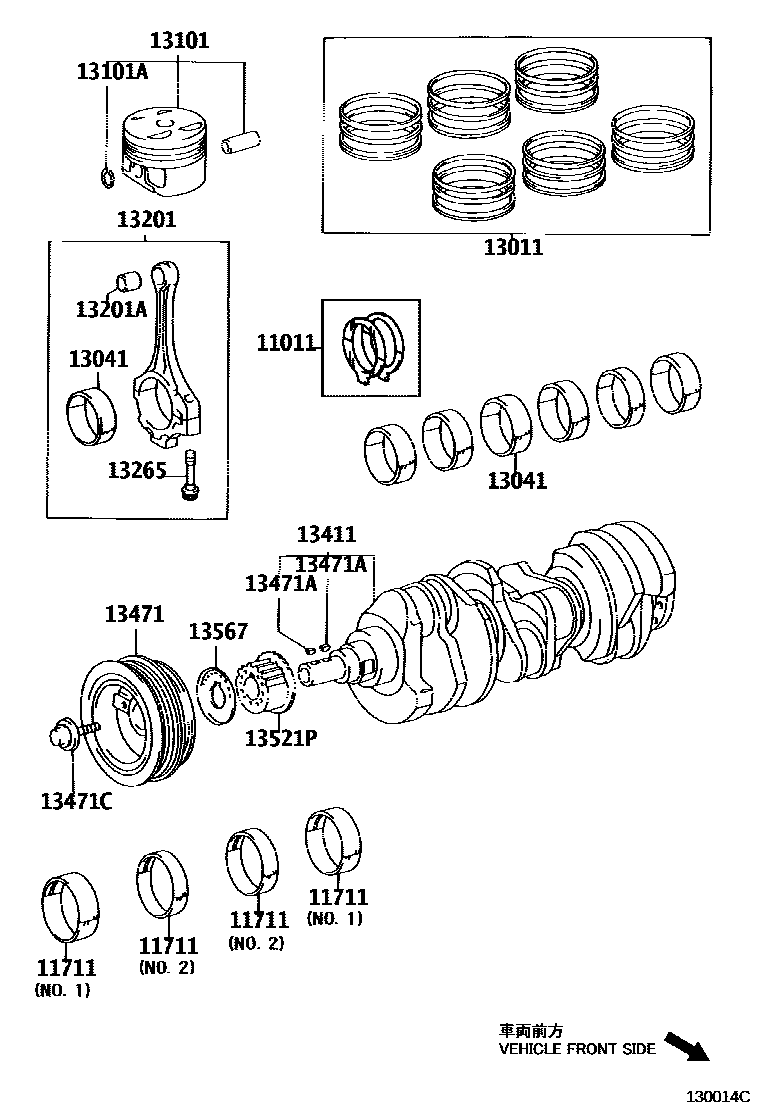 13101
13101A
13011
13201
13201A
13041
13265
11011
13041
13411
13471A
13471A
13471
13567
13521P
13471C
11711
(NO. 1)
11711
(NO. 2)
11711
(NO. 2)
11711
(NO. 1)
車両前方
VEHICLE FRONT SIDE
130014C