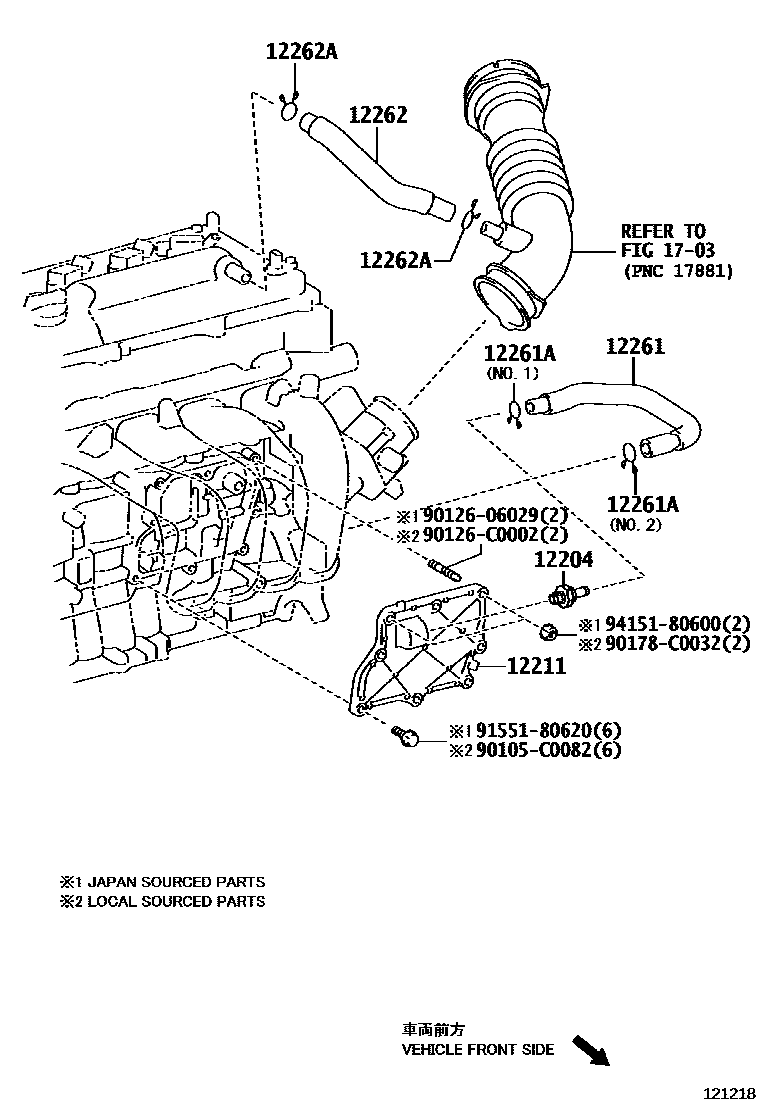 12262A

12262

12262A

REFER TO FIG 17-03 (PNC 17881)

12261A (NO. 1)

12261

12261A (NO. 2)

※1 90126-06029(2)
※2 90126-C0002(2)

12204

※1 94151-80600(2)
※2 90178-C0032(2)

12211

※1 91551-80620(6)
※2 90105-C0082(6)

※1 JAPAN SOURCED PARTS
※2 LOCAL SOURCED PARTS

車両前方
VEHICLE FRONT SIDE

121218