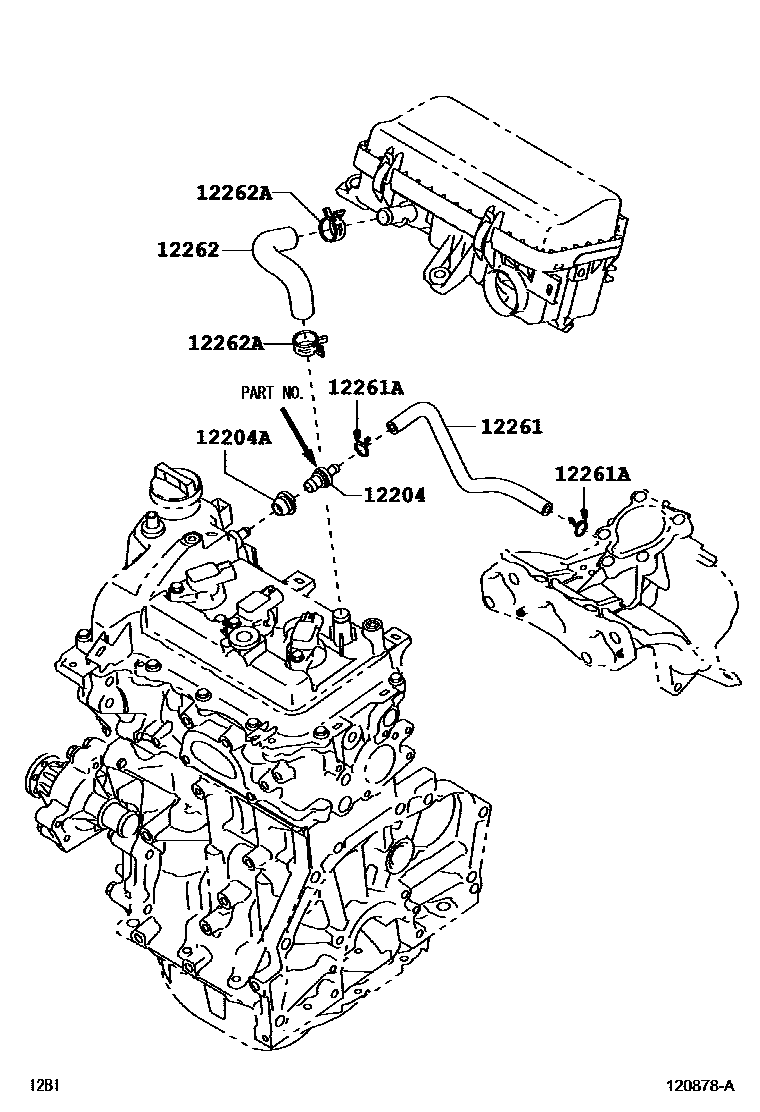 12262A
12262
12262A
PART NO.
12261A
12261
12204A
12204
12261A
12B1
120878-A