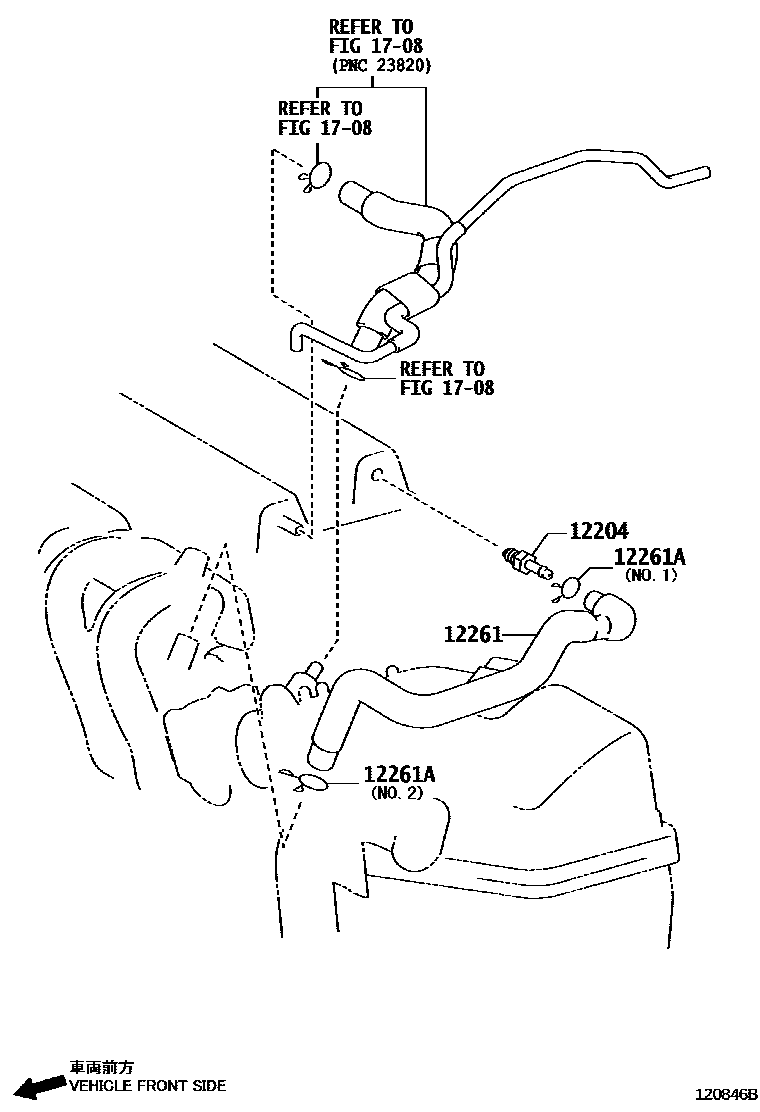 REFER TO
FIG 17-08
(PNC 23820)

REFER TO
FIG 17-08

REFER TO
FIG 17-08

12204

12261A
(NO. 1)

12261

12261A
(NO. 2)

車両前方
VEHICLE FRONT SIDE

120846B