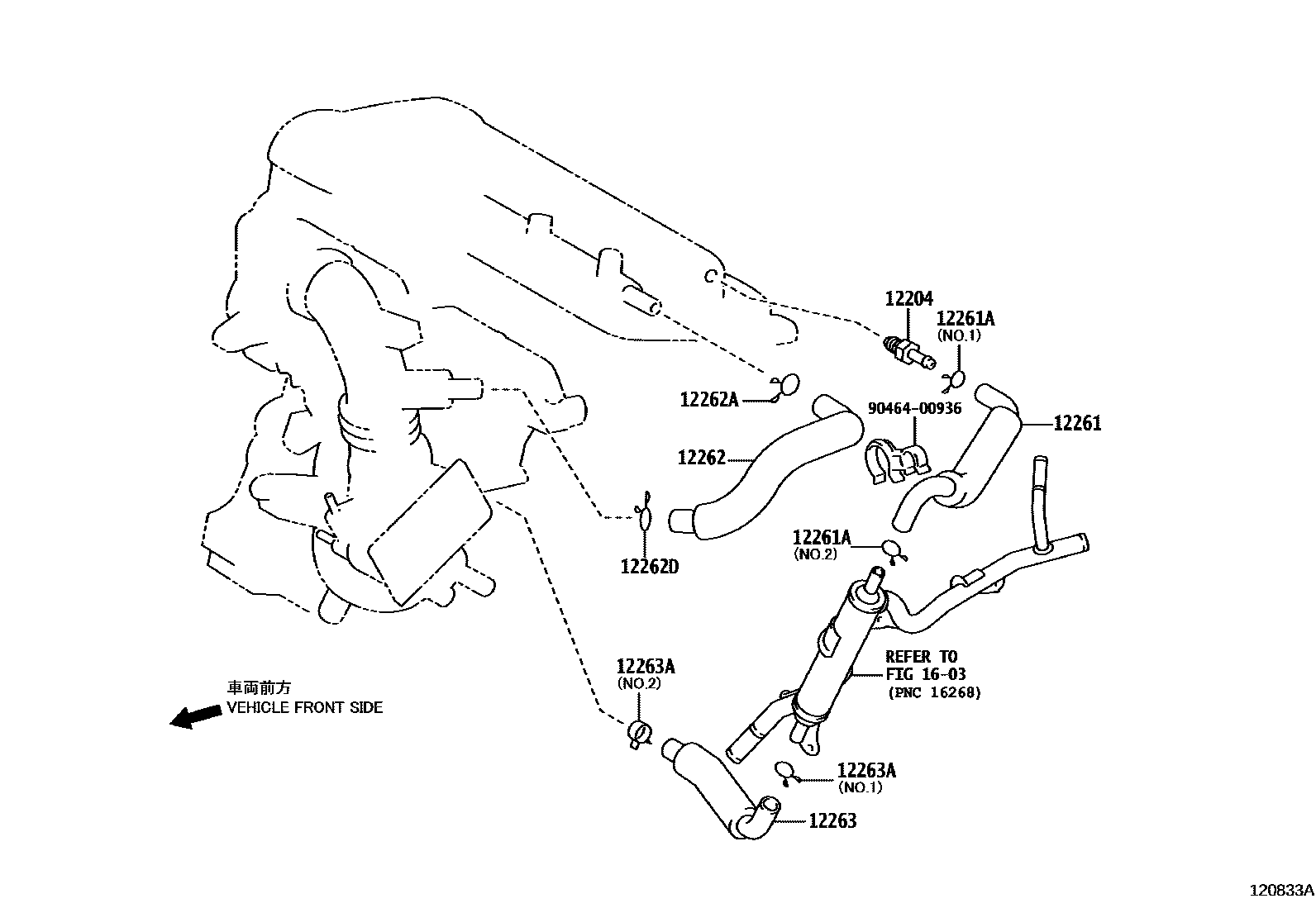 12204
12261A
(NO.1)
12262A
90464-00936
12261
12262
12261A
(NO.2)
12262D
REFER TO
FIG 16-03
(PNC 16268)
12263A
(NO.2)
車両前方
VEHICLE FRONT SIDE
12263A
(NO.1)
12263
120833A